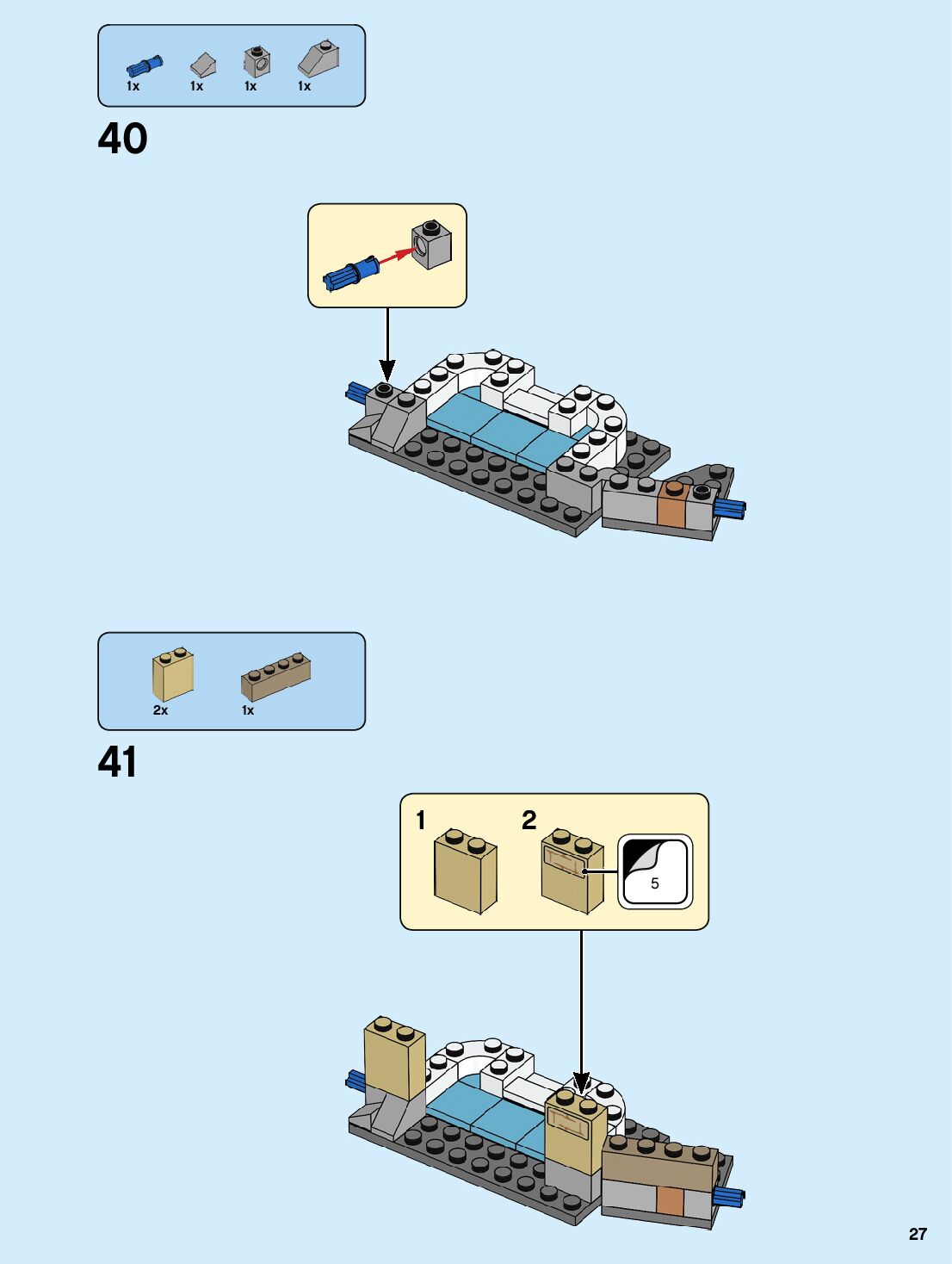 1x
1x
1x
1x

40

2x
1x

41

1
2
5

27