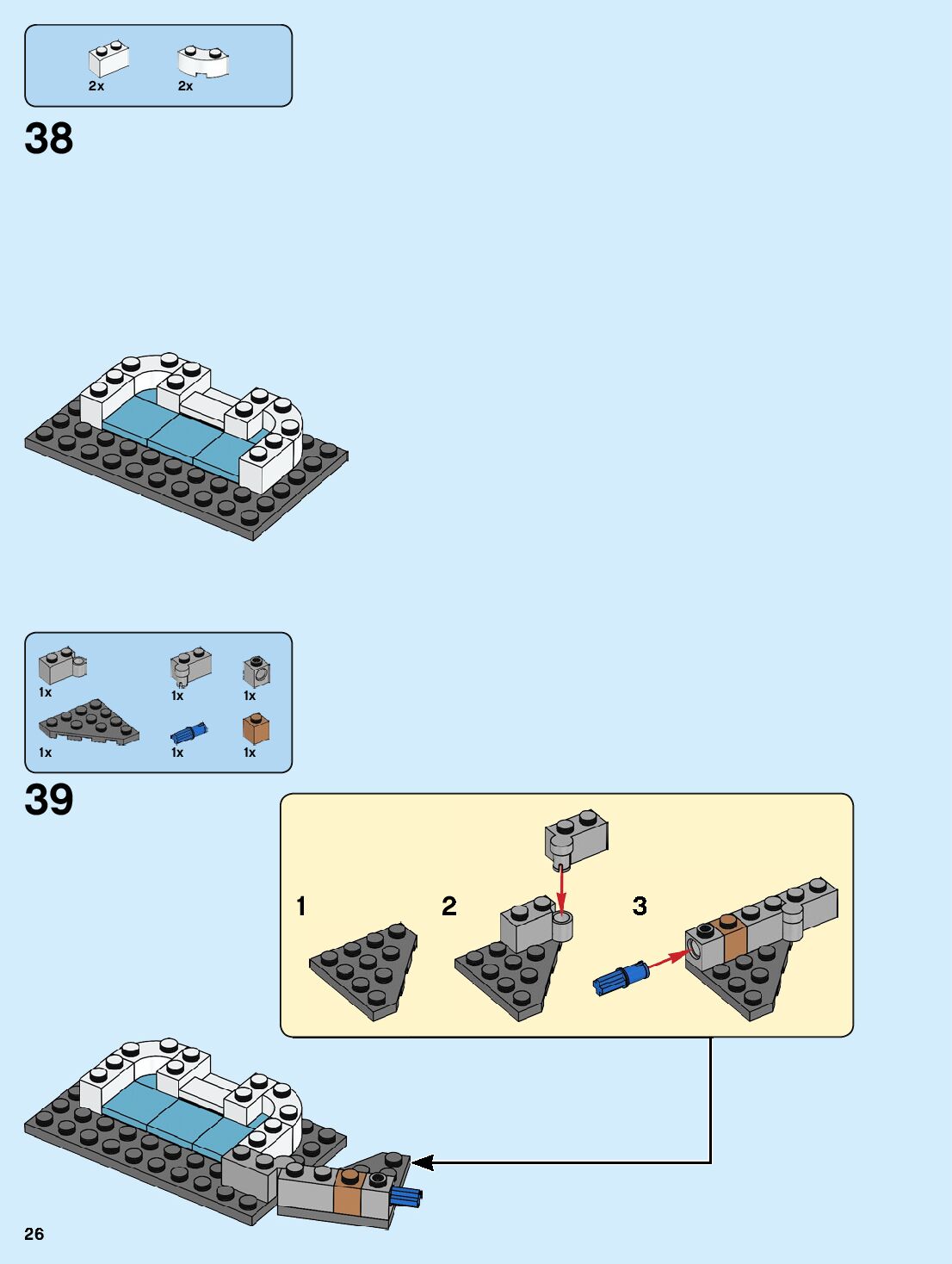 2x 2x

38

1x 1x 1x
1x 1x 1x

39

1 2 3

26