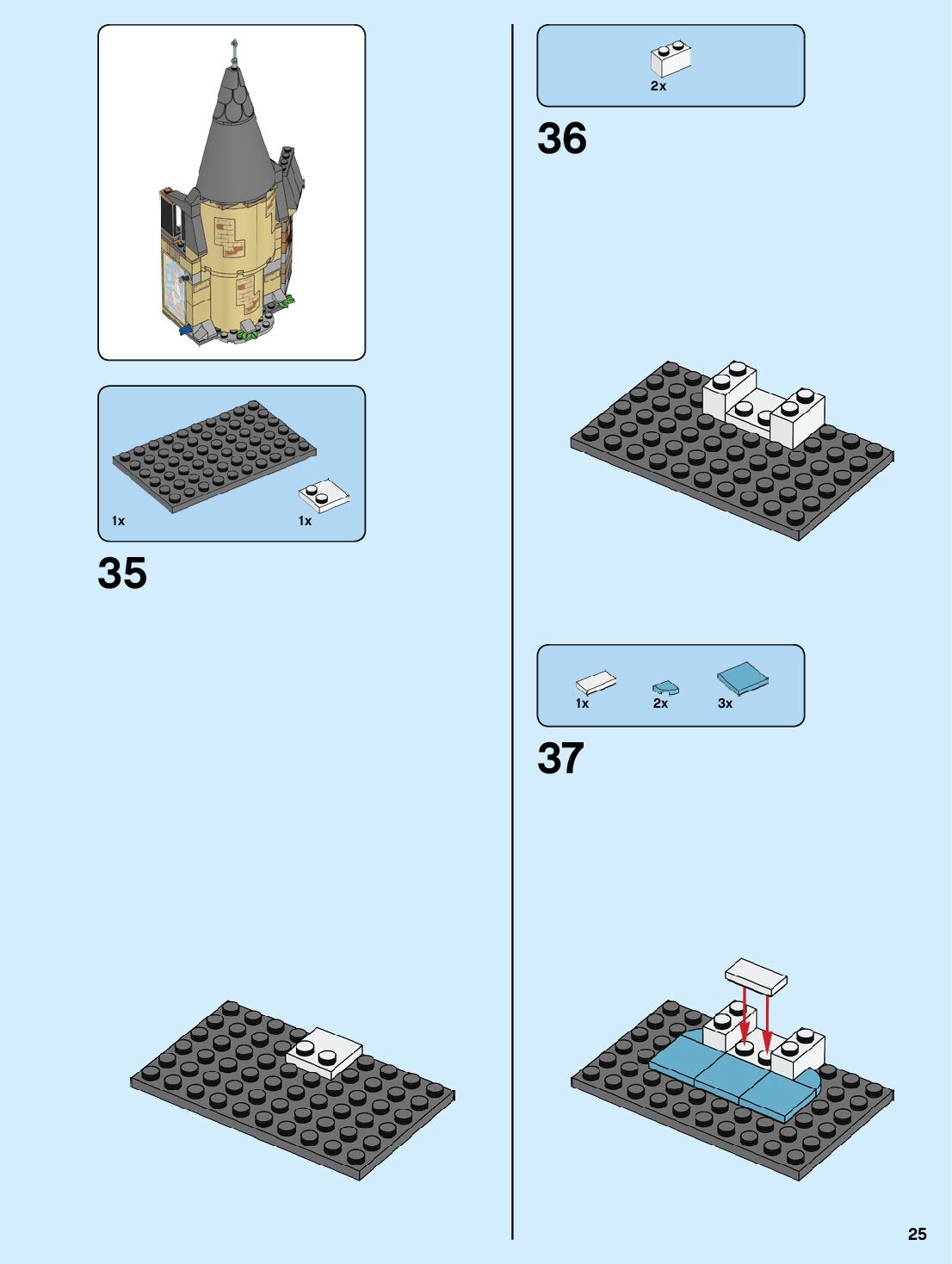 1x

1x

35

2x

36

1x

2x

3x

37

25