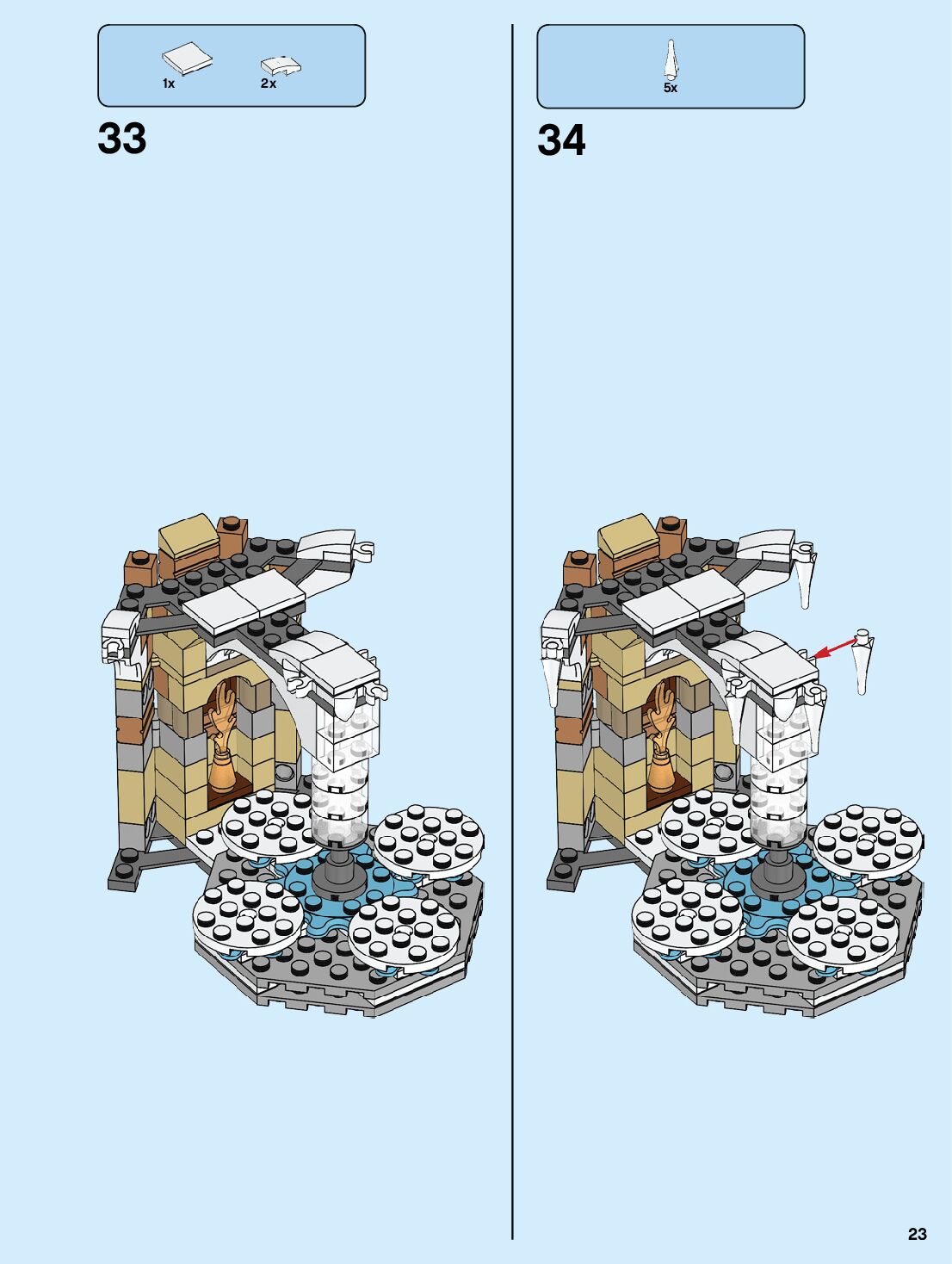 1x 2x

33

5x

34

23