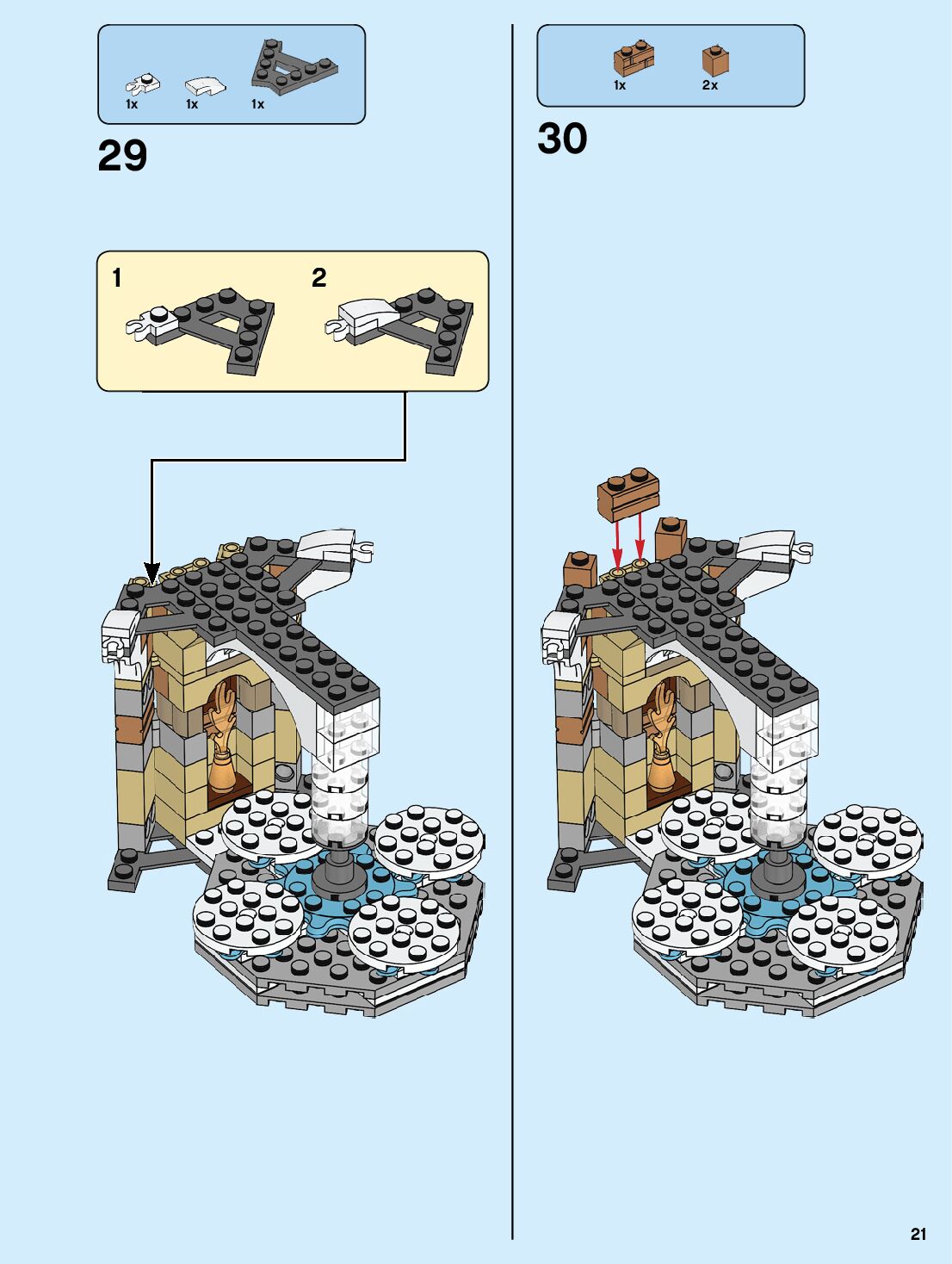 1x 1x 1x

29

1

2

1x 2x

30

21