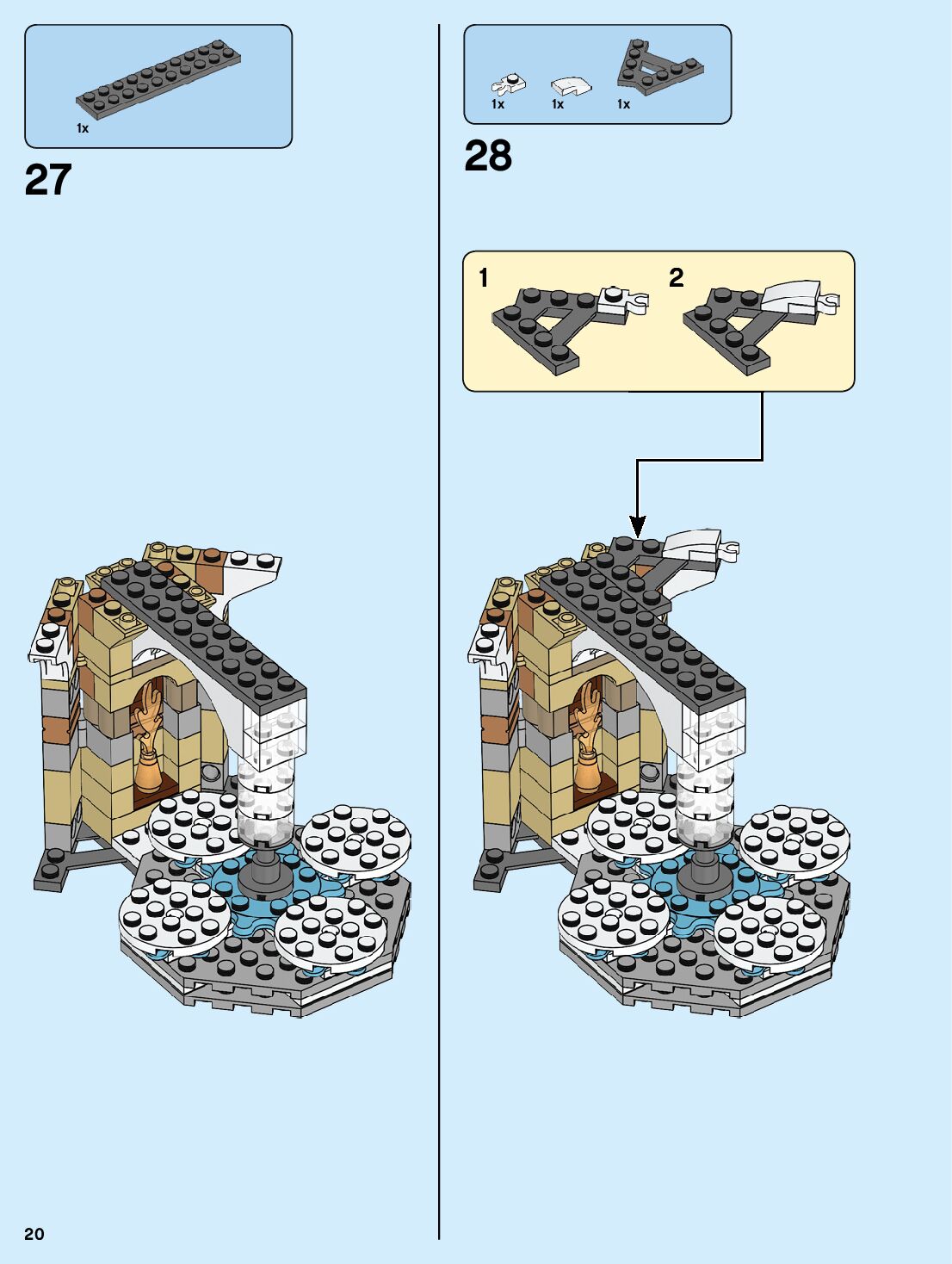 1x

27

1x 1x 1x

28

1

2

20