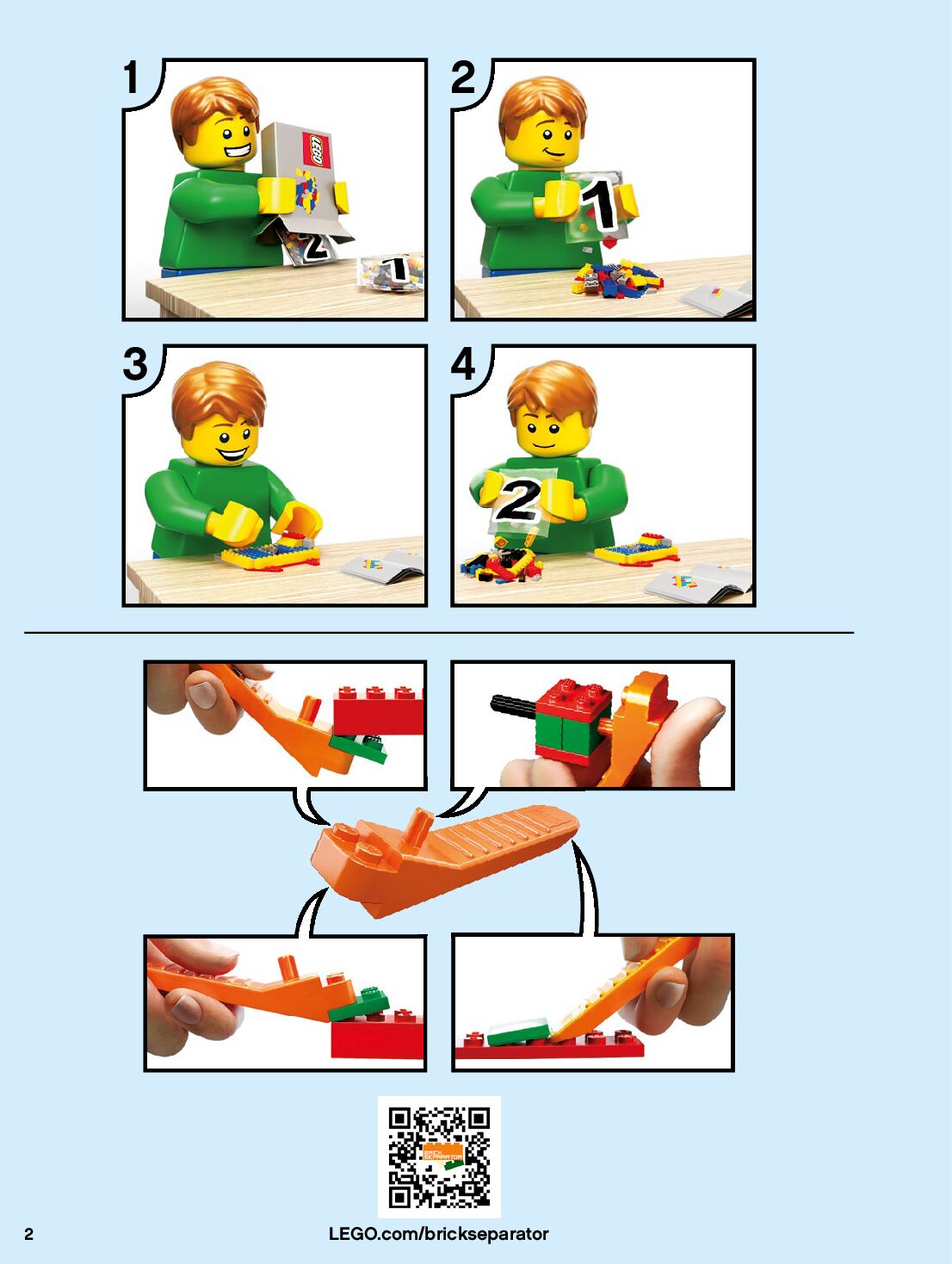 1

LEGO

2

1

2

1

3

4

2

BRICK SEPARATOR

2

LEGO.com/brickseparator