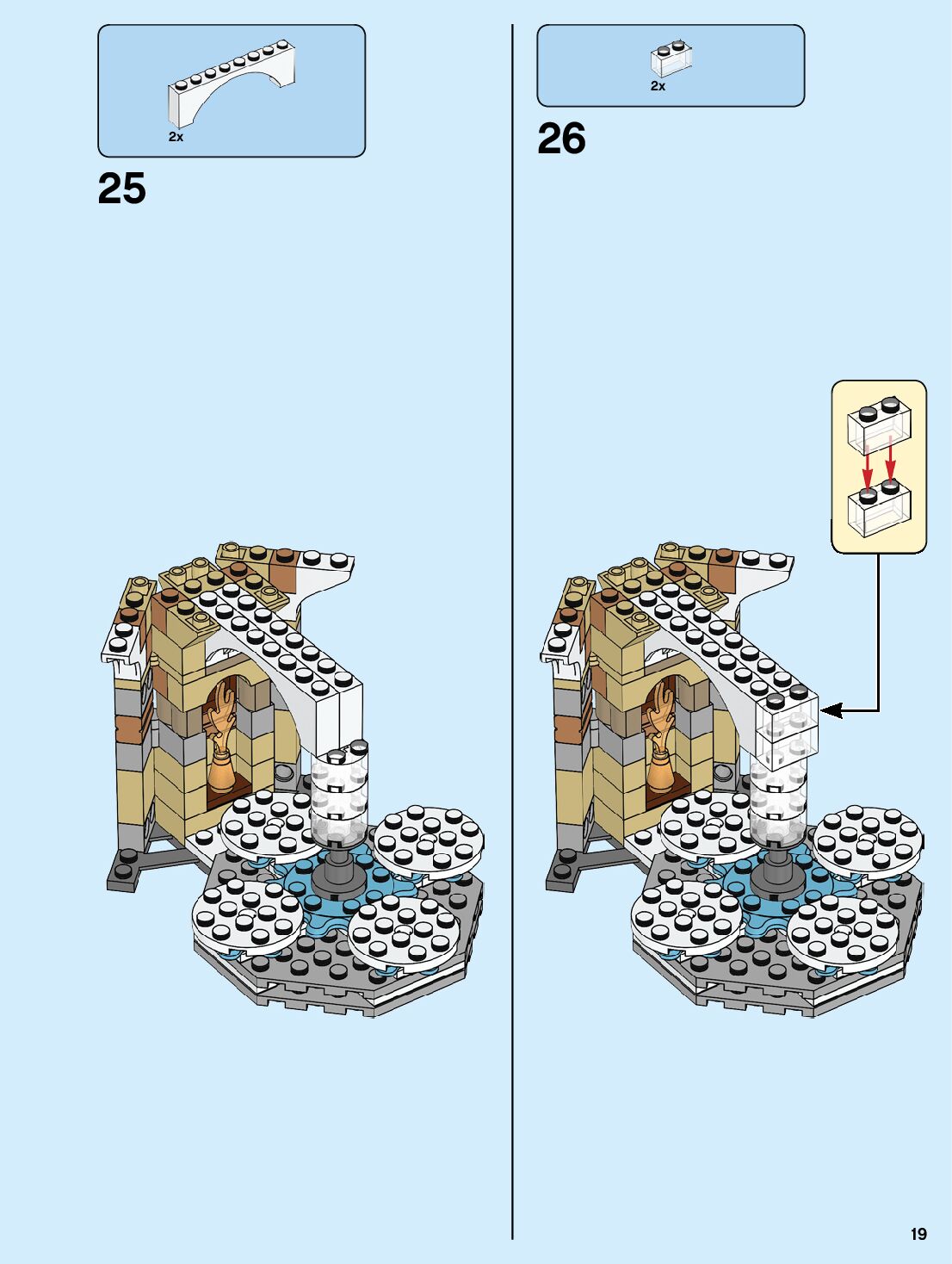 2x

25

2x

26

19