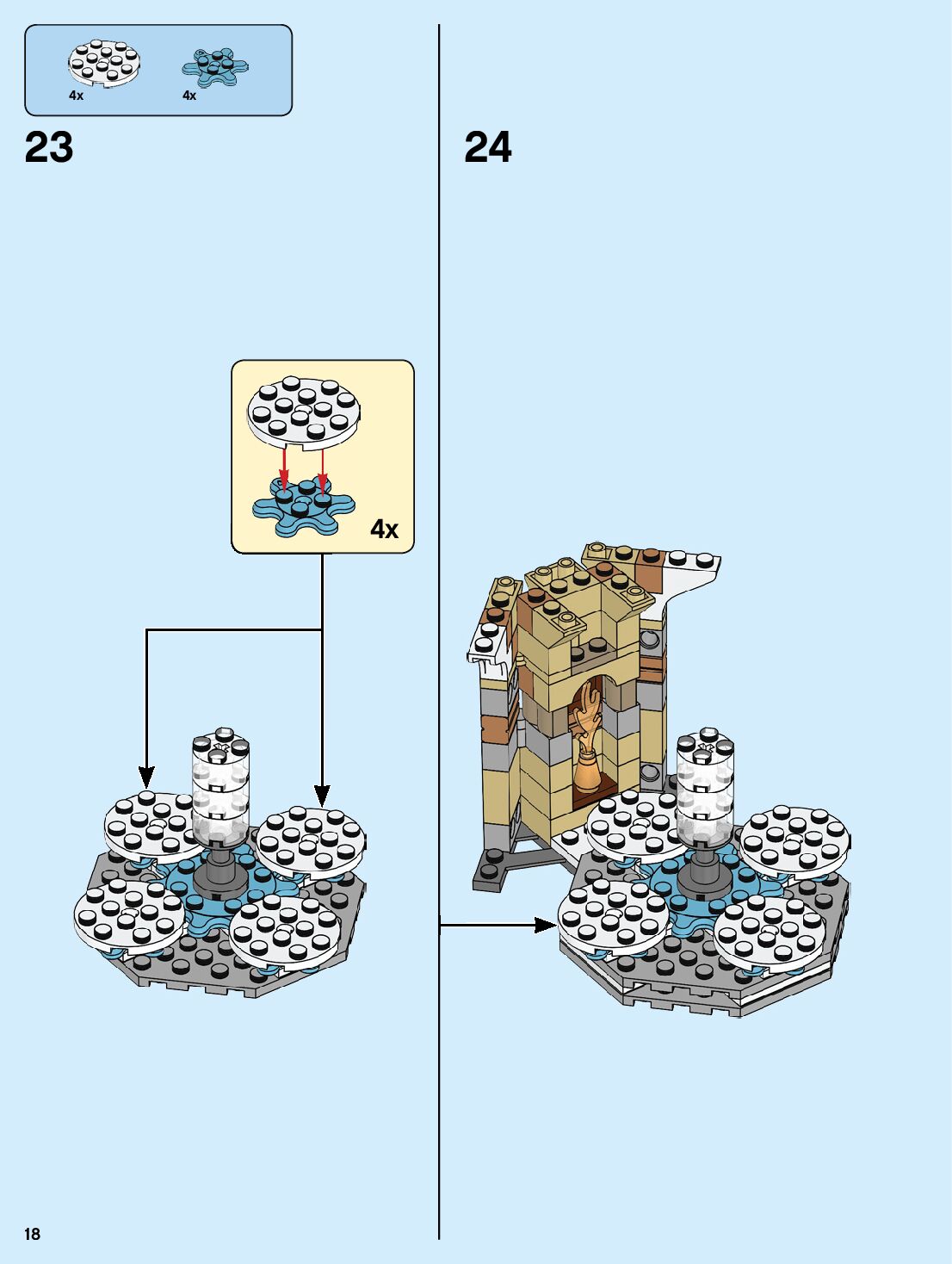 4x
4x

23

4x

24

18