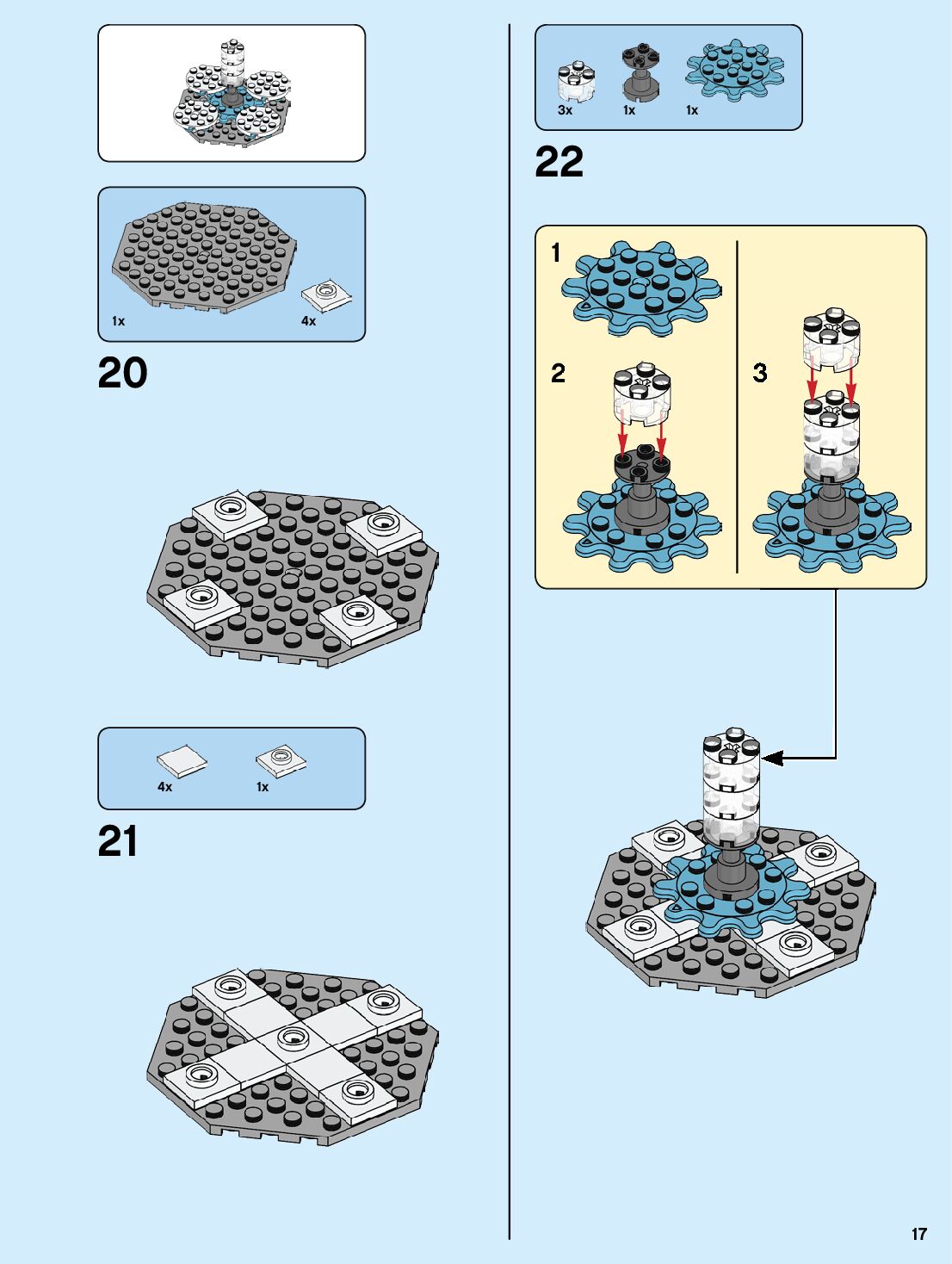 1x

4x

20

4x

1x

21

3x

1x

1x

22

1

2

3

17