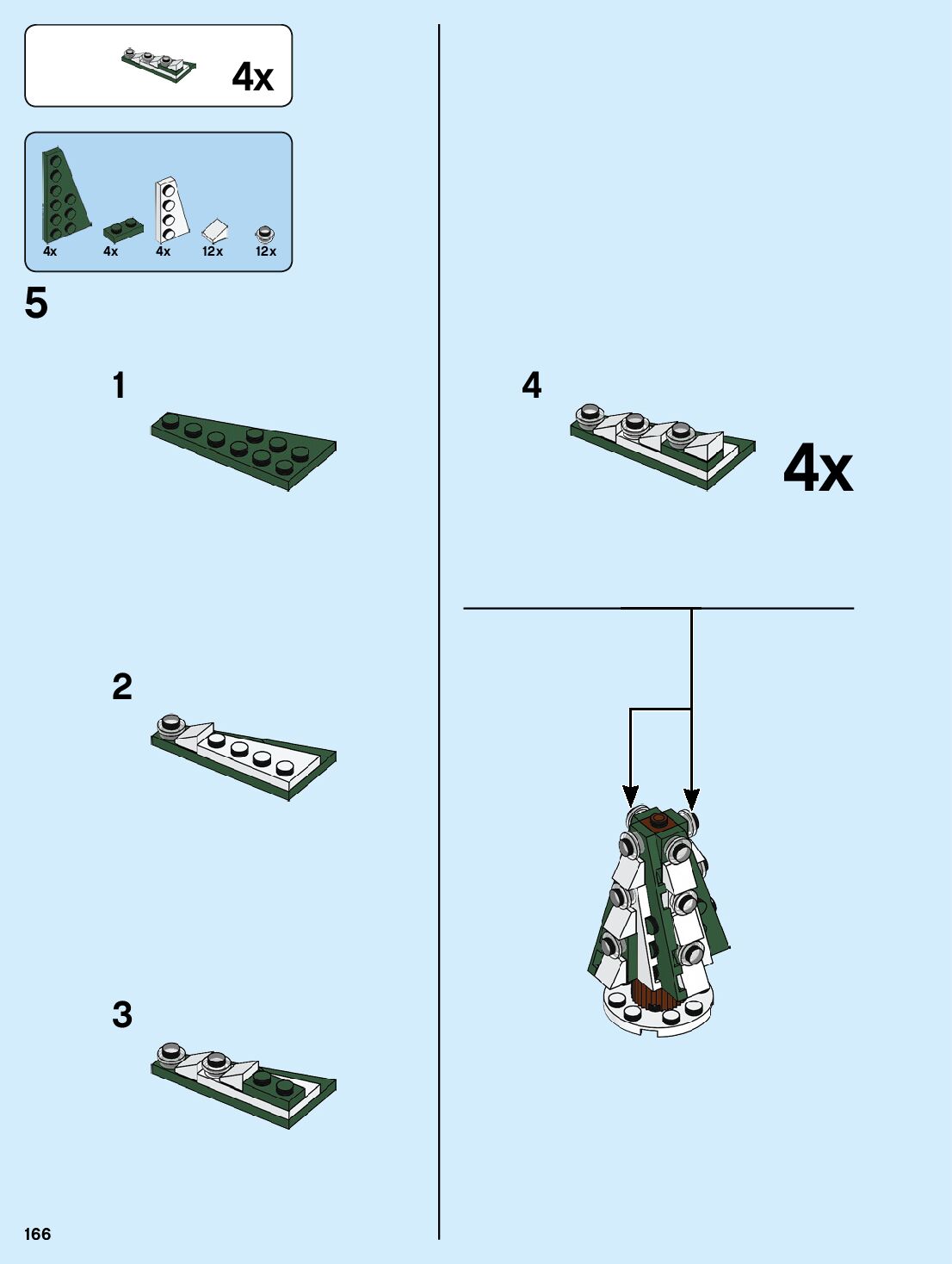 4x

4x
4x
4x
12x
12x

5

1

2

3

4

4x

166