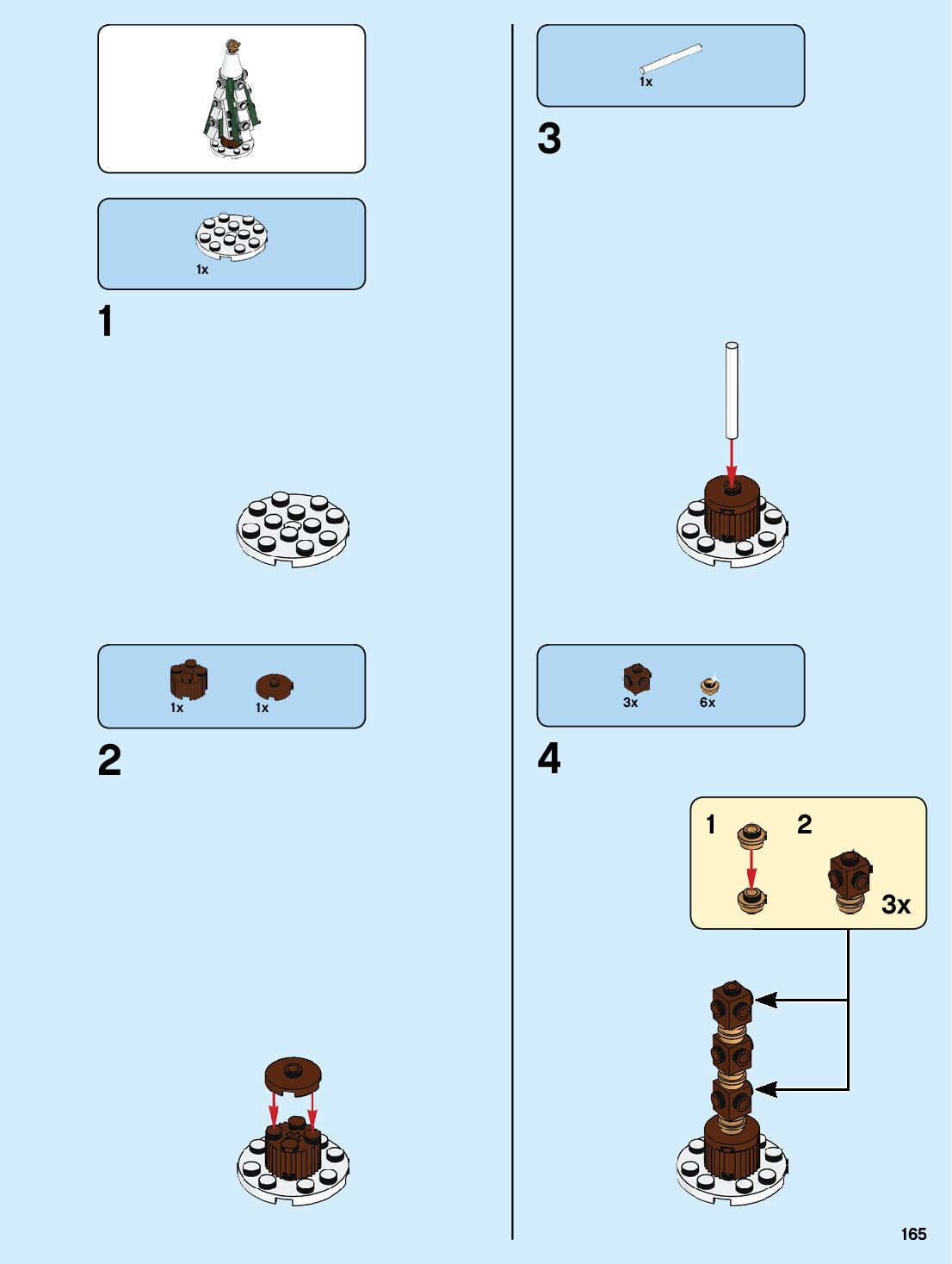 1x

1

1x 1x

2

1x

3

3x 6x

4

1 2

3x

165