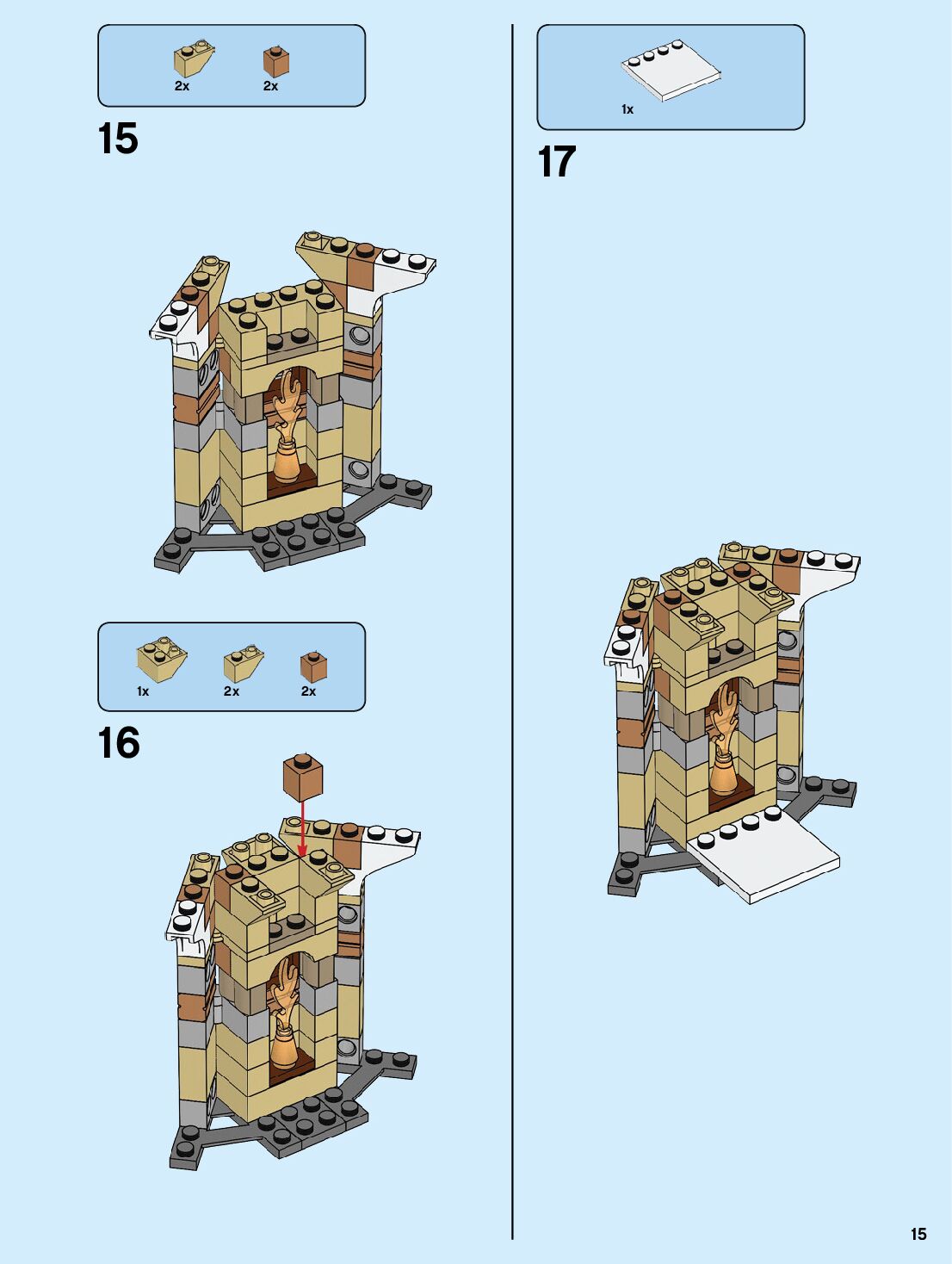 2x 2x

15

1x 2x 2x

16

1x

17

15