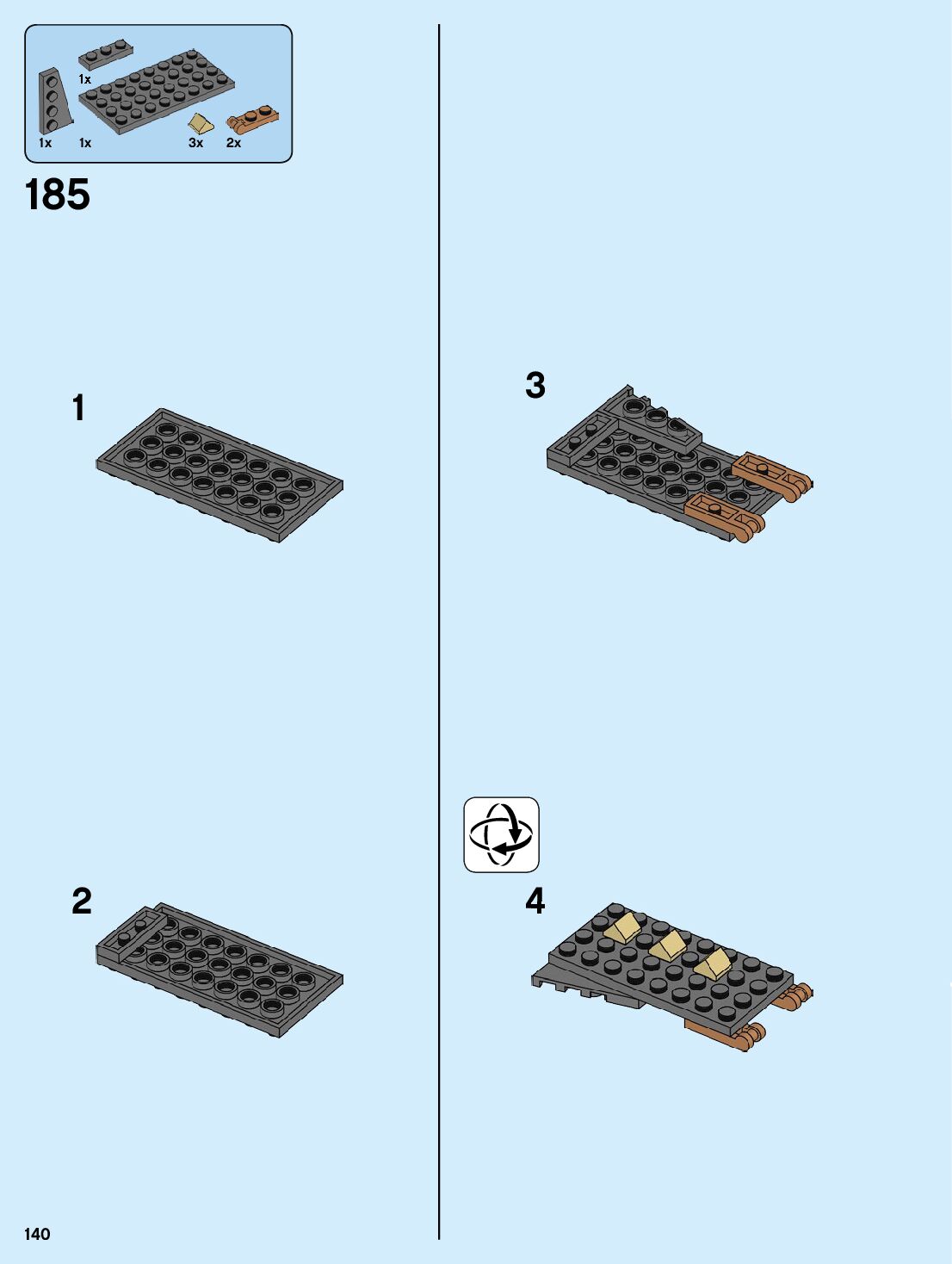 1x
1x
1x
3x
2x

185

1

2

3

4

140