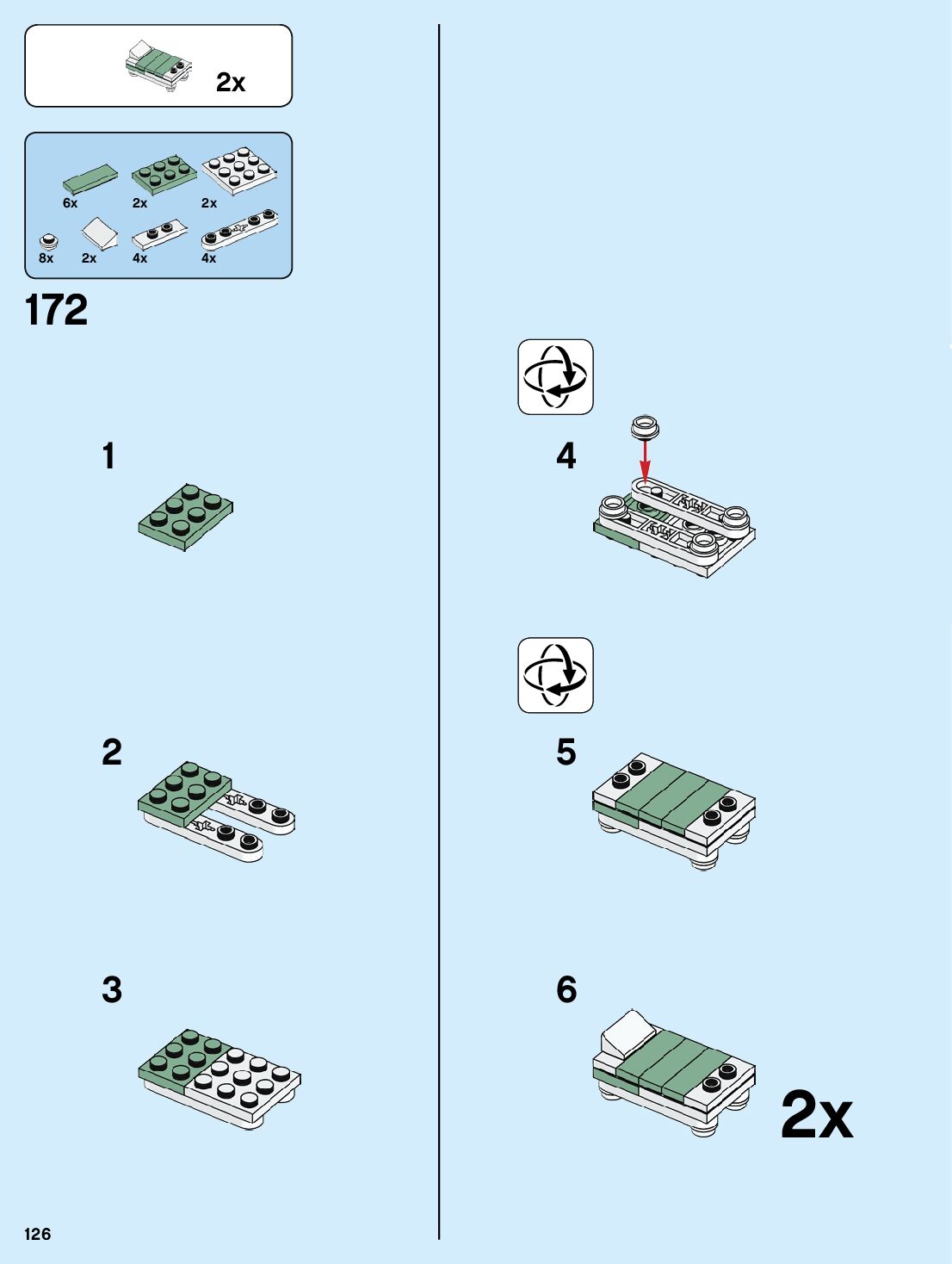 2x

6x 2x 2x
8x 2x 4x 4x

172

1

2

3

4

5

6

2x

126