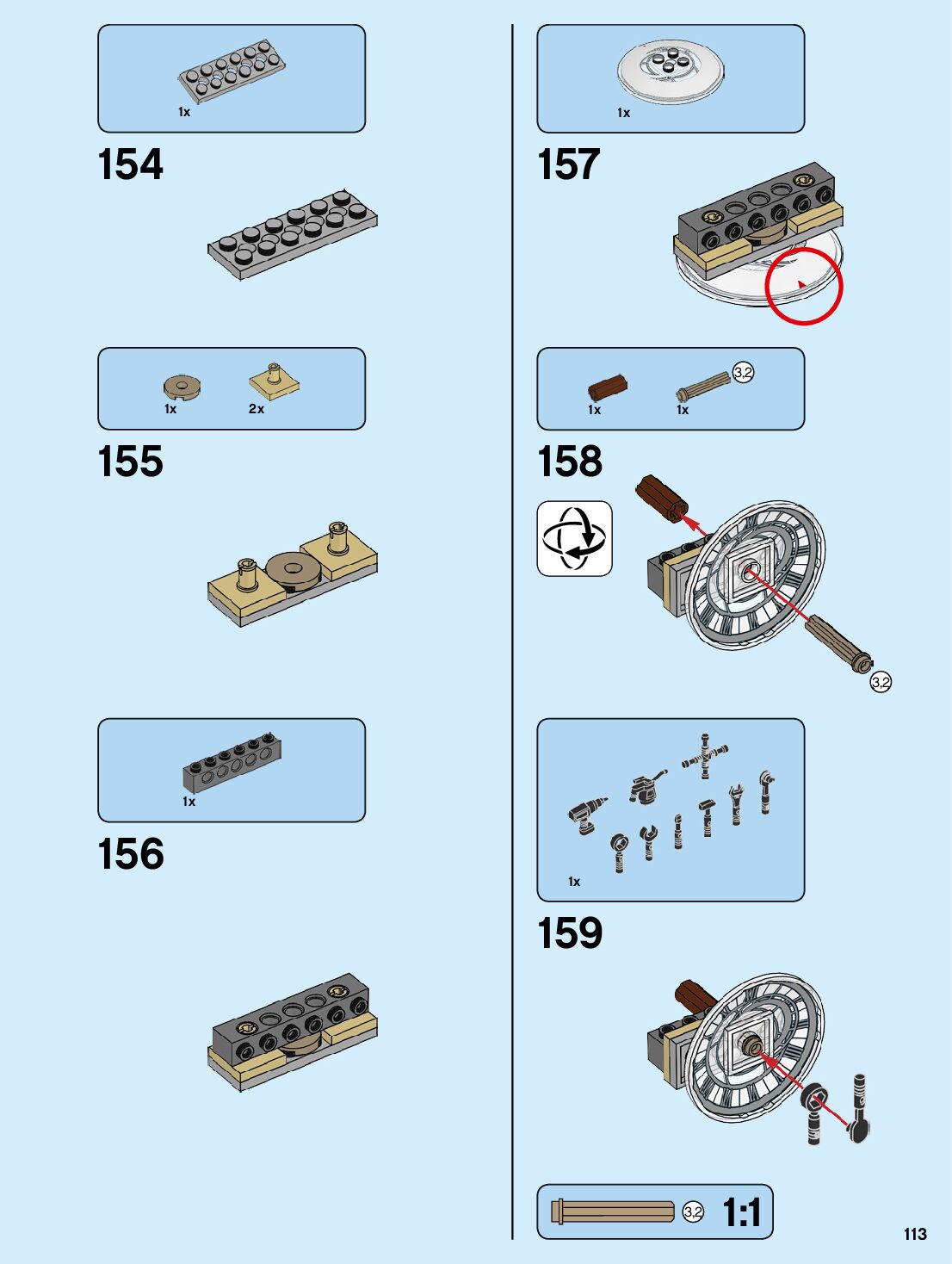 1x

154

1x 2x

155

1x

156

1x

157

1x 1x 3,2

158

3,2

1x

159

3,2 1:1

113