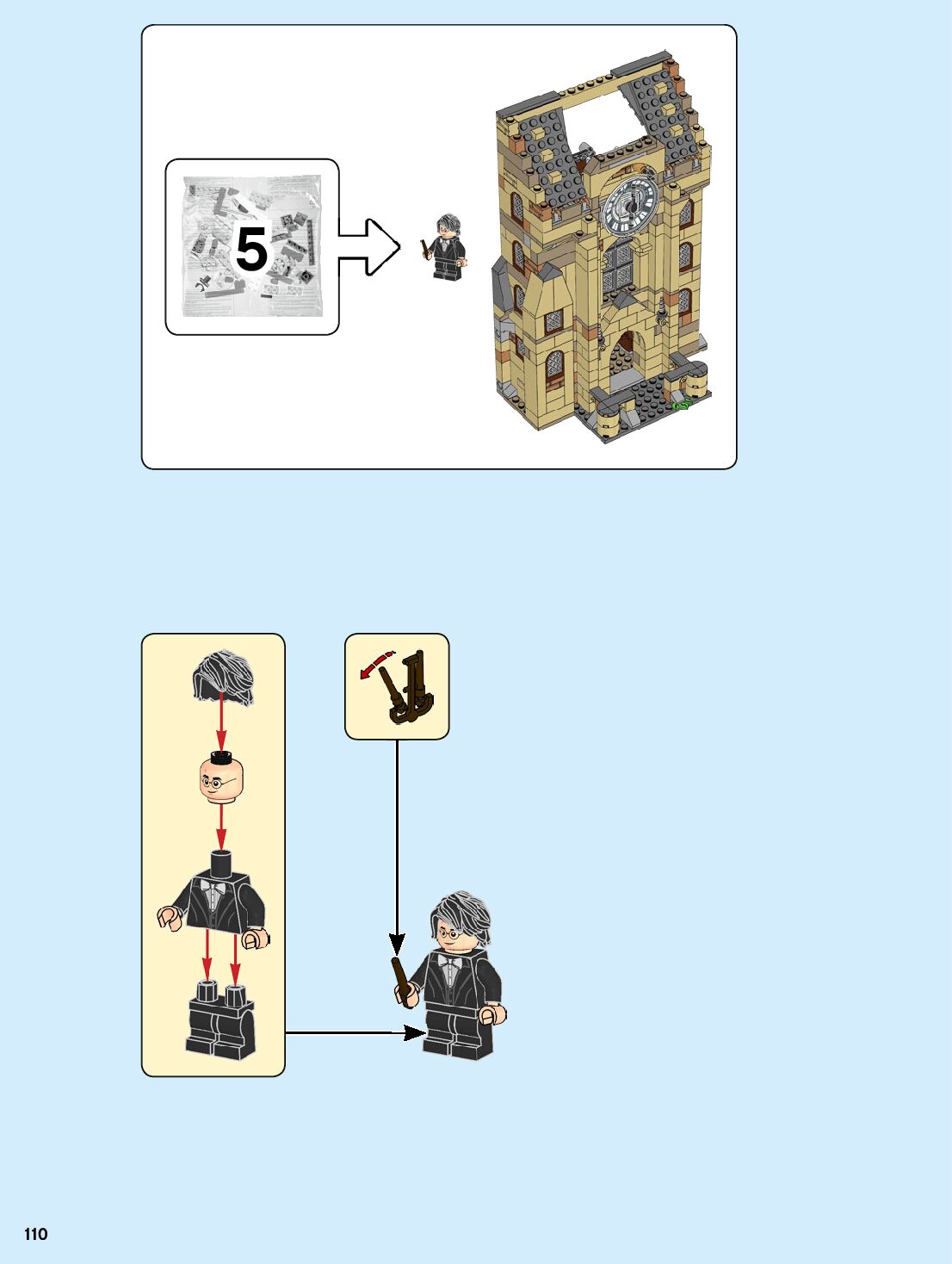 5

110