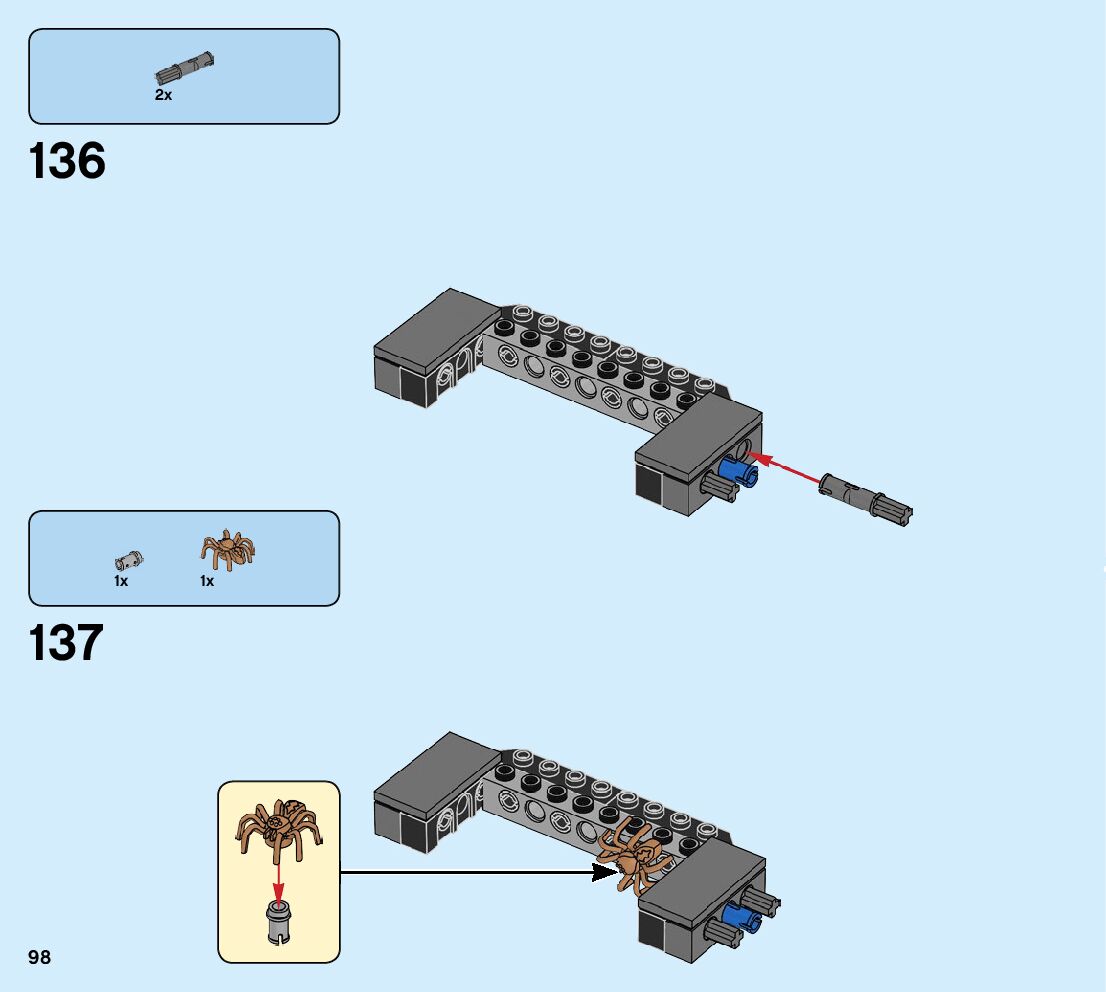 2x

136

1x 1x

137

98