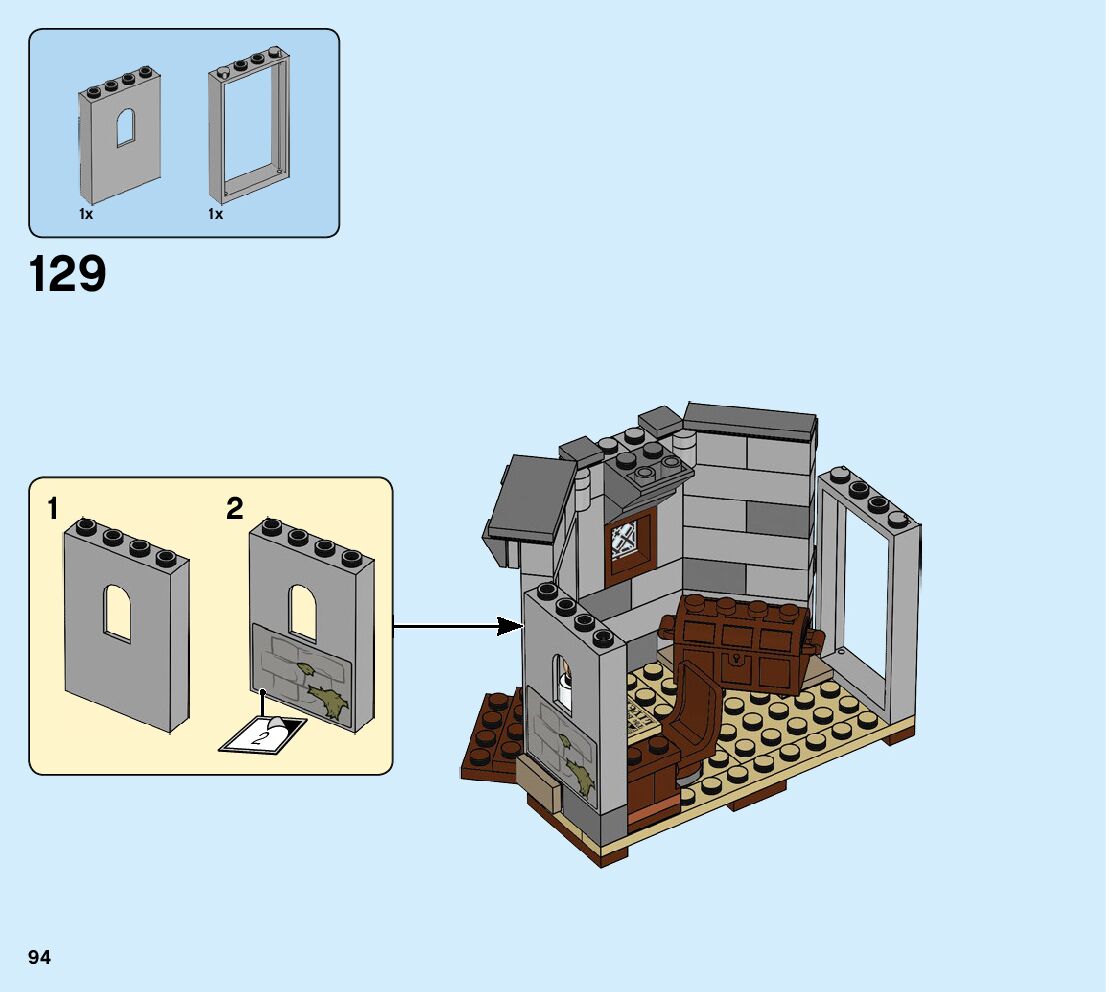 1x
1x

129

1
2

2

94