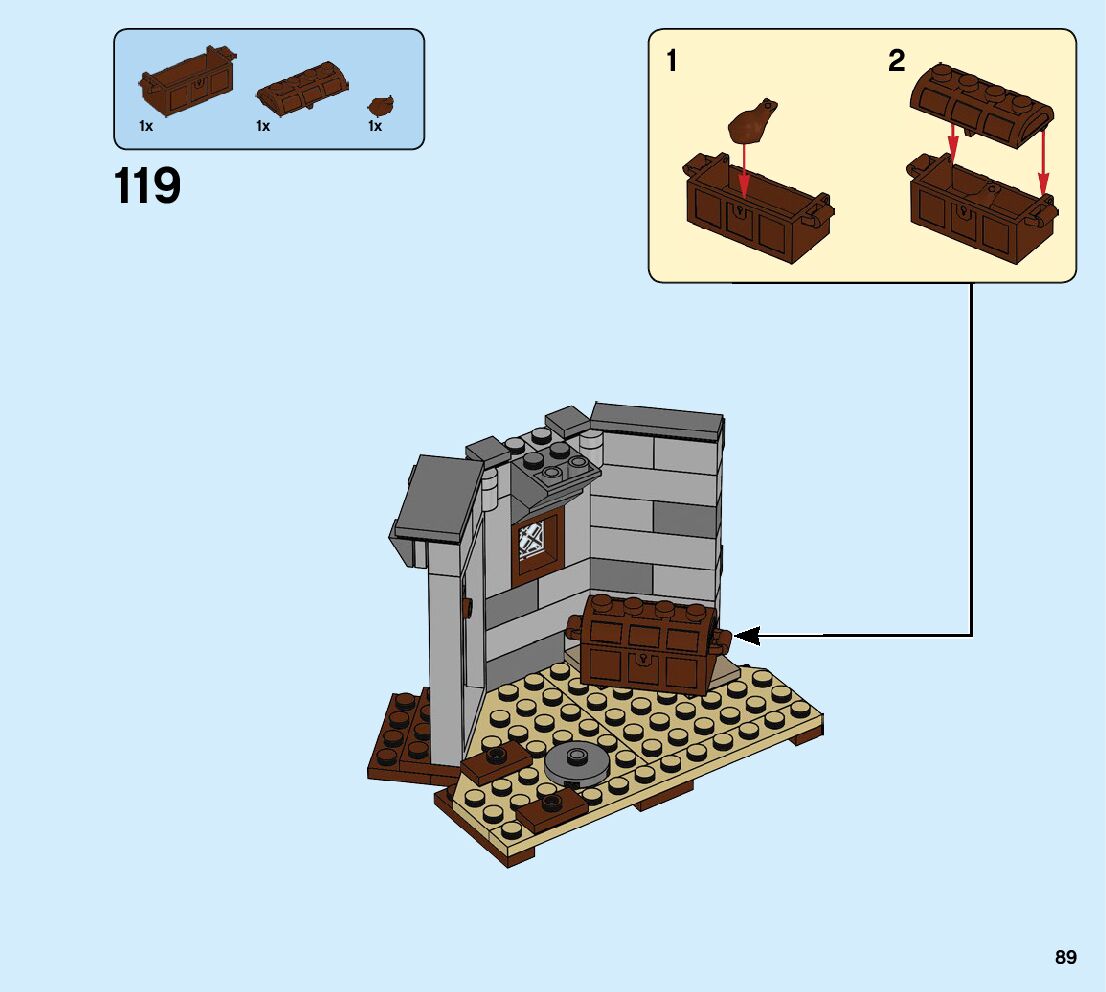 1x 1x 1x

119

1 2

89