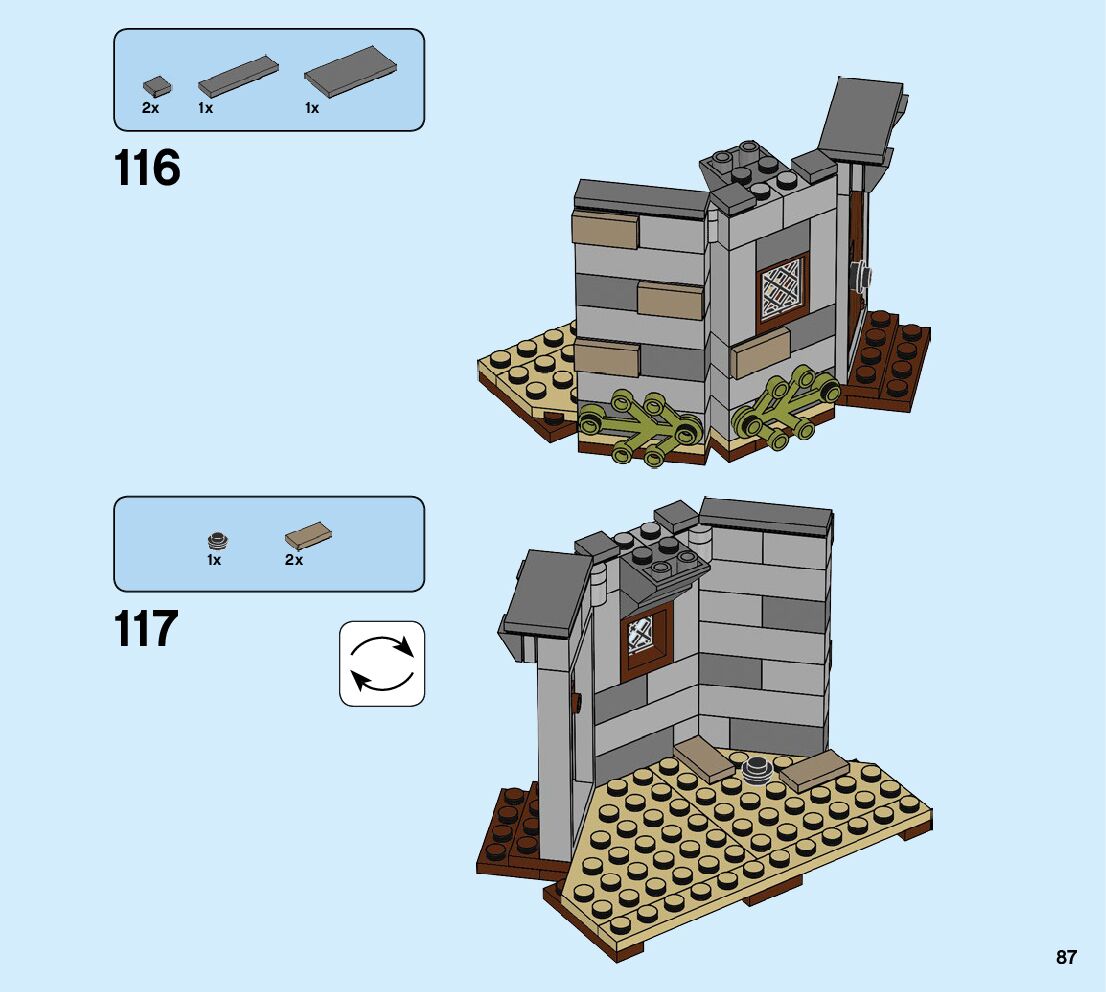 2x 1x 1x

116

1x 2x

117

87