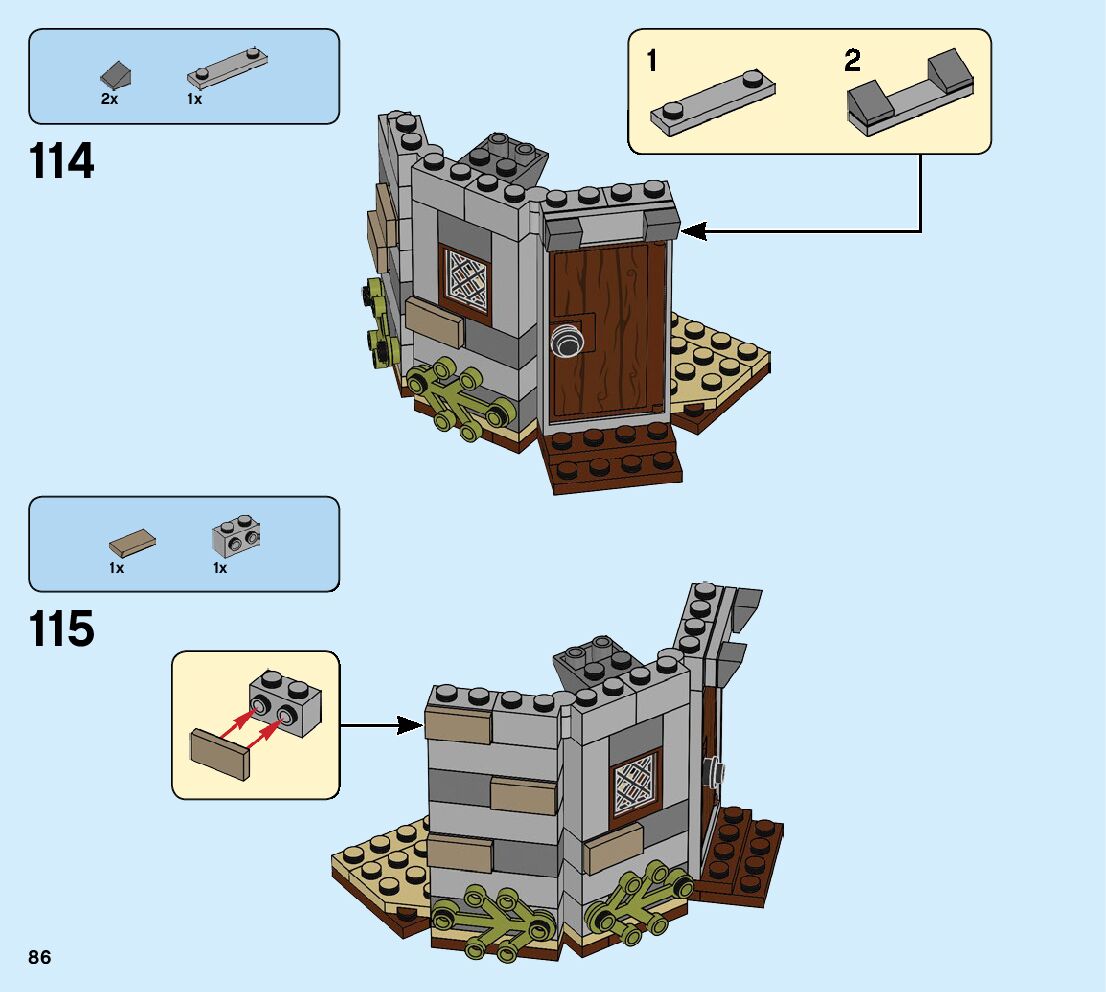 2x
1x

114

1
2

1x
1x

115

86