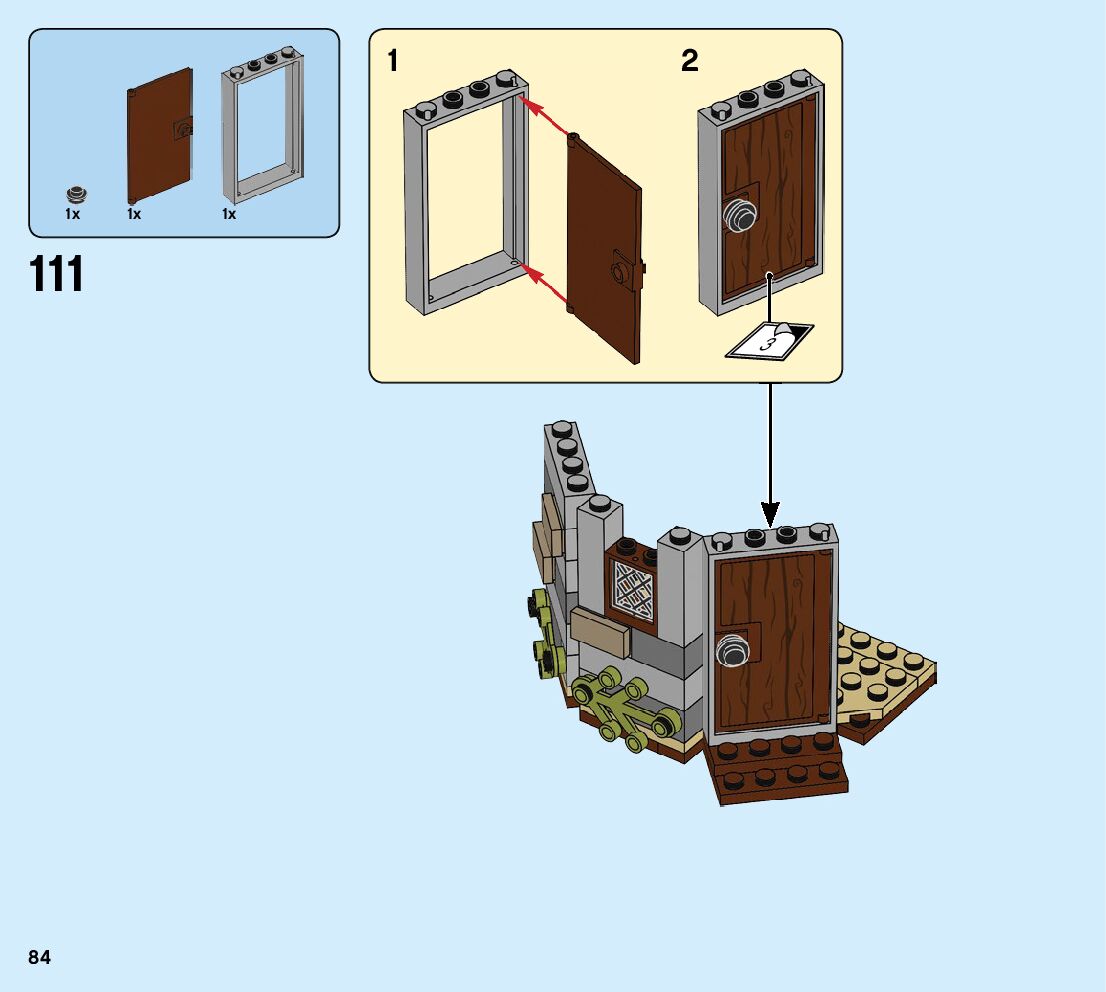 1x 1x 1x

111

1

2

3

84