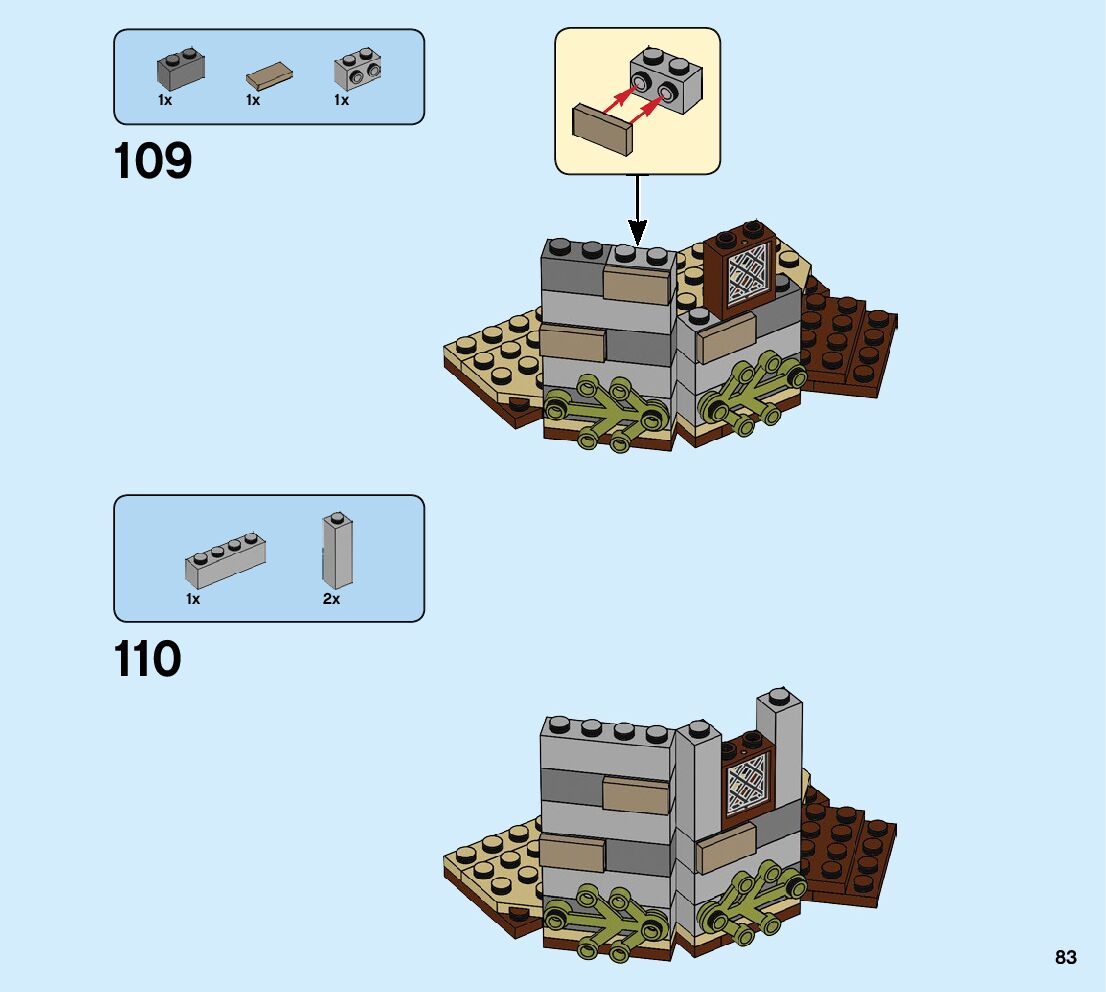 1x 1x 1x

109

1x 2x

110

83