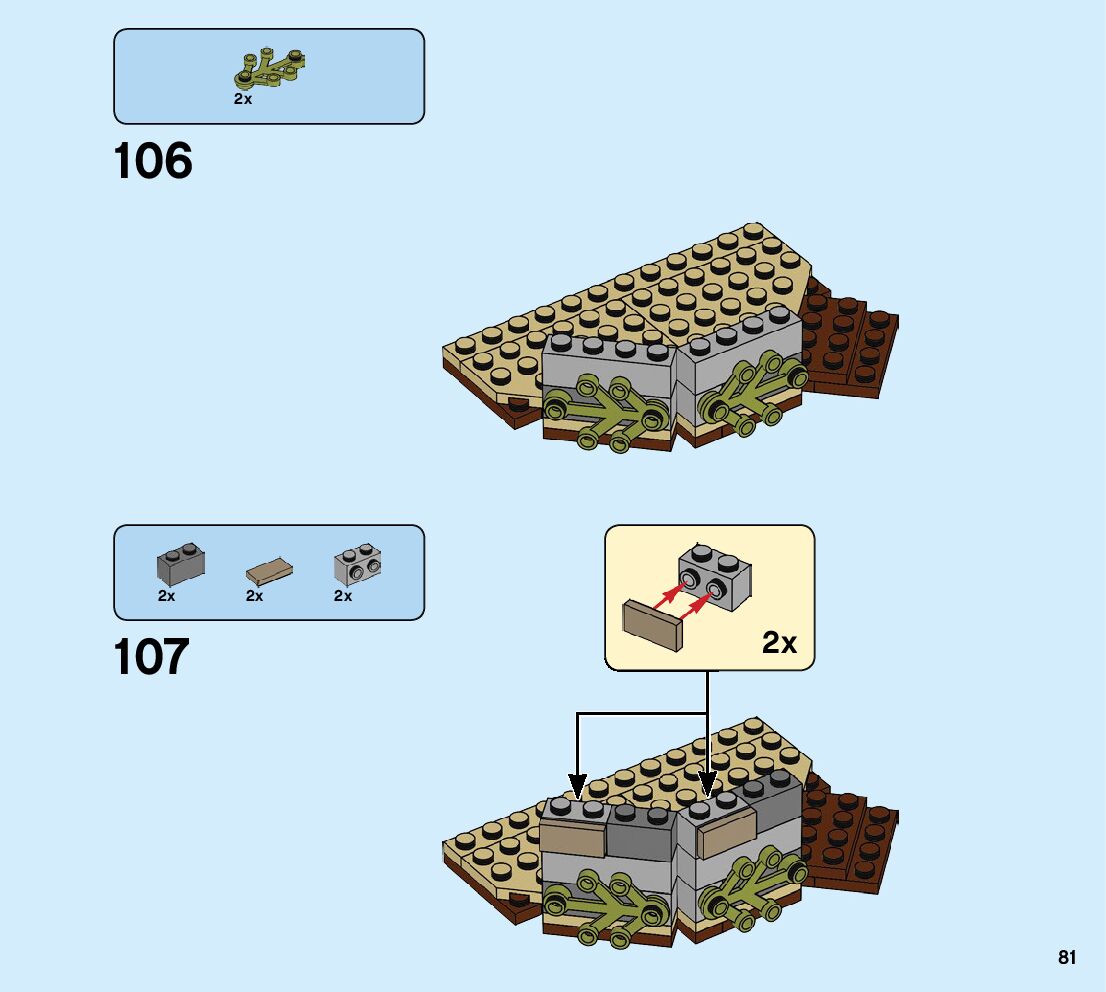 2x

106

2x 2x 2x

107

2x

81