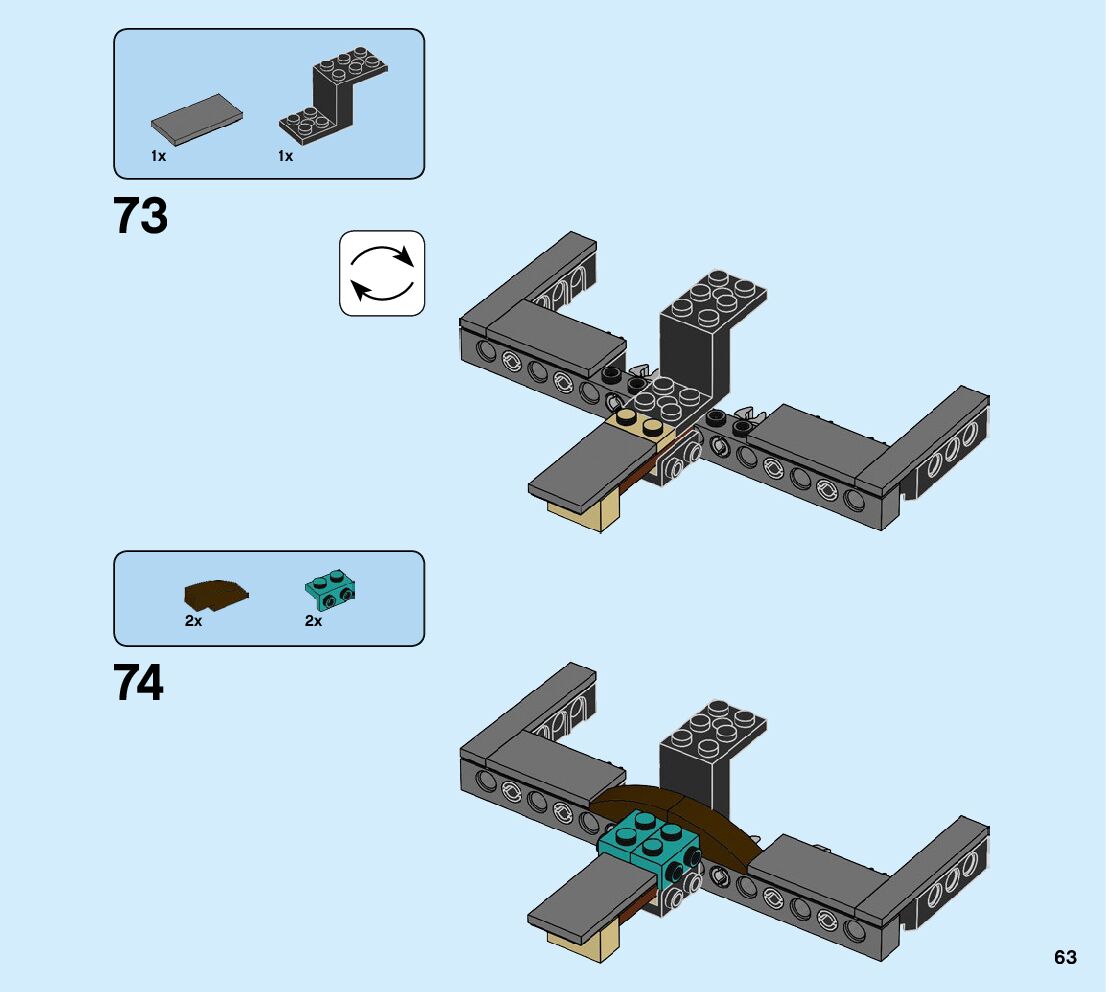 1x 1x

73

2x 2x

74

63