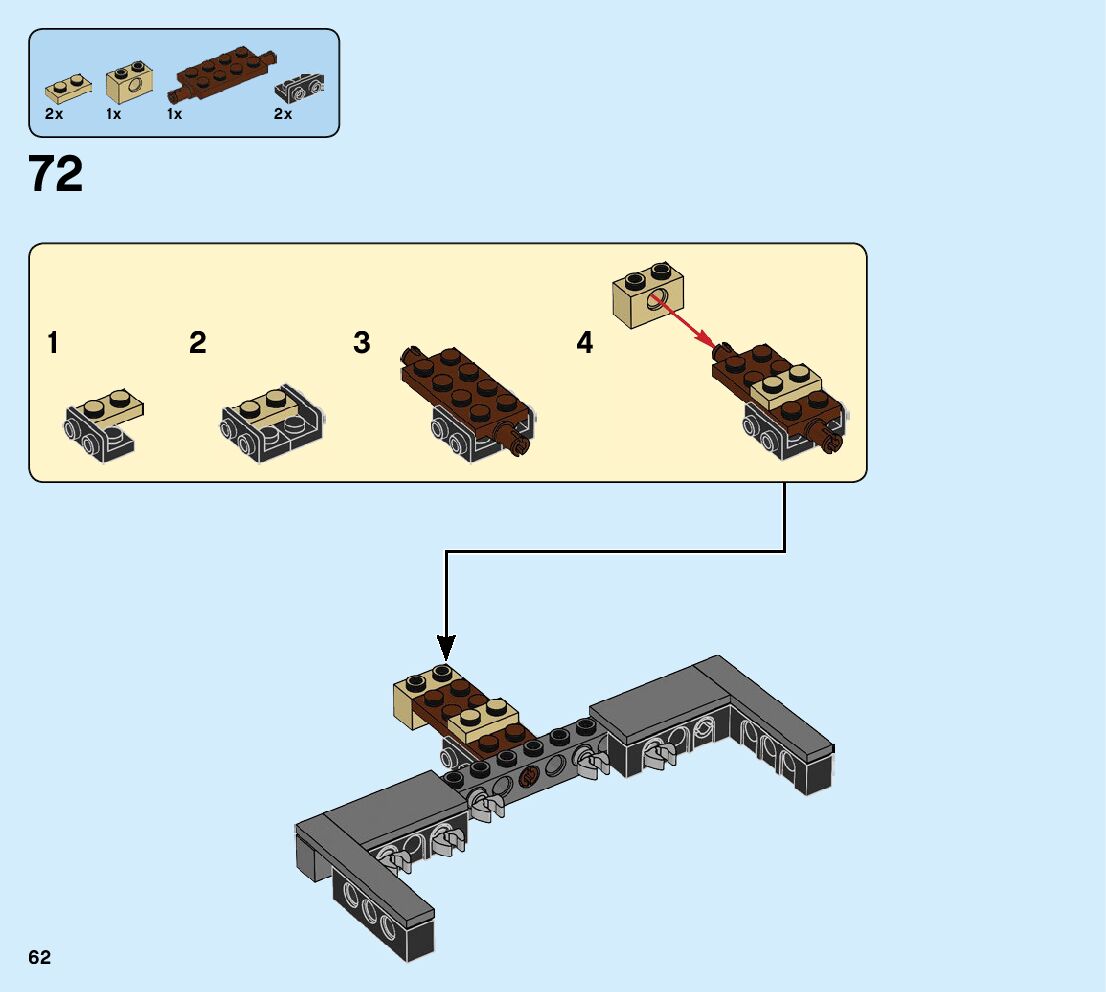 2x 1x 1x 2x

72

1

2

3

4

62