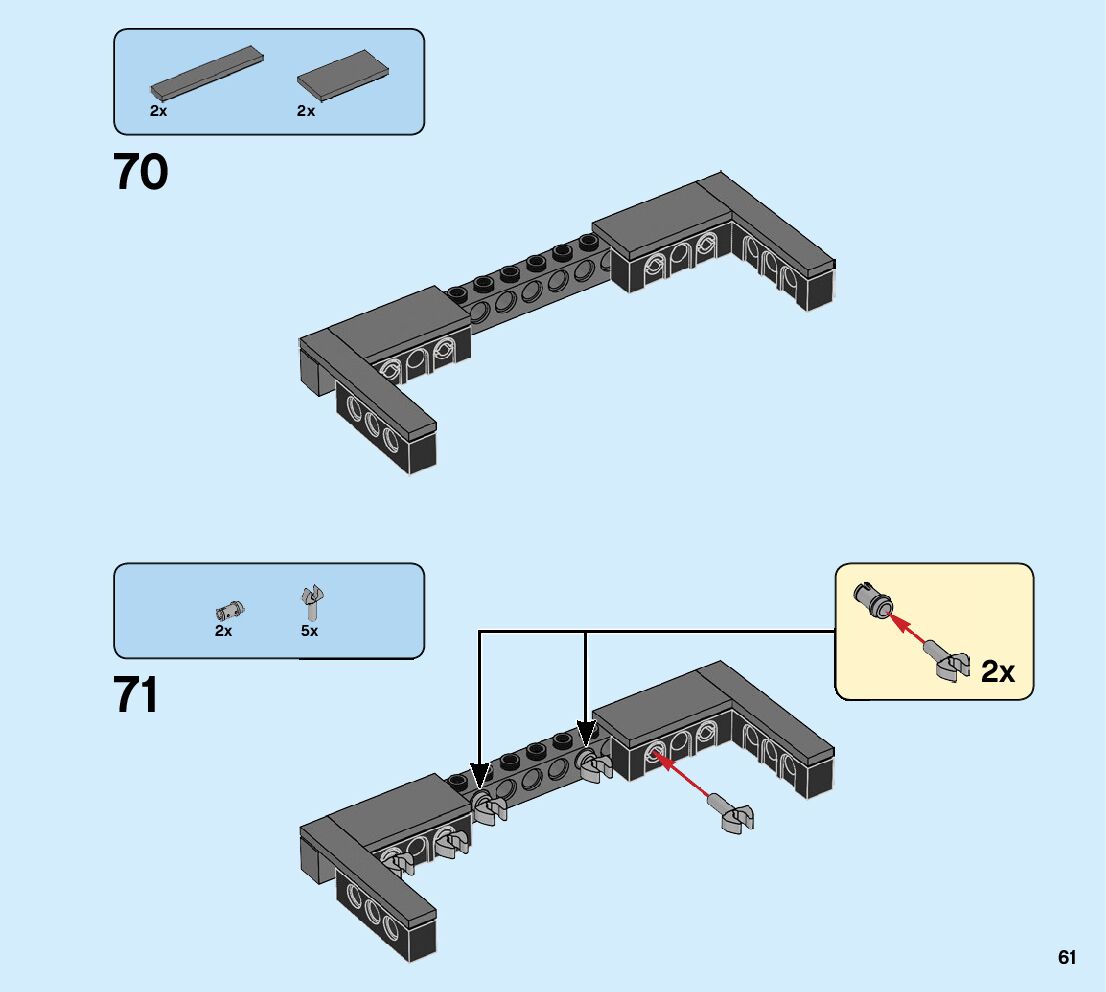 2x 2x

70

2x 5x

71

2x

61