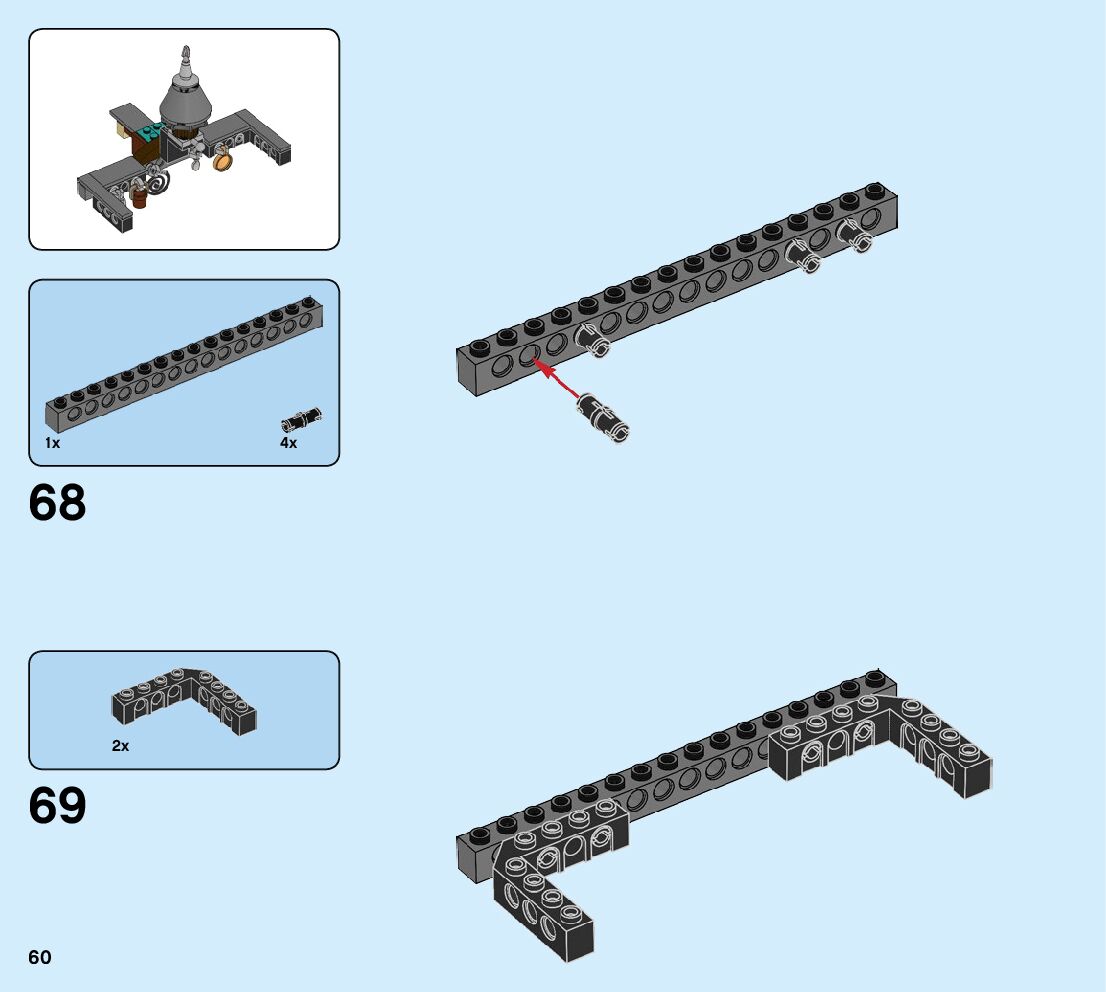 1x

4x

68

2x

69

60