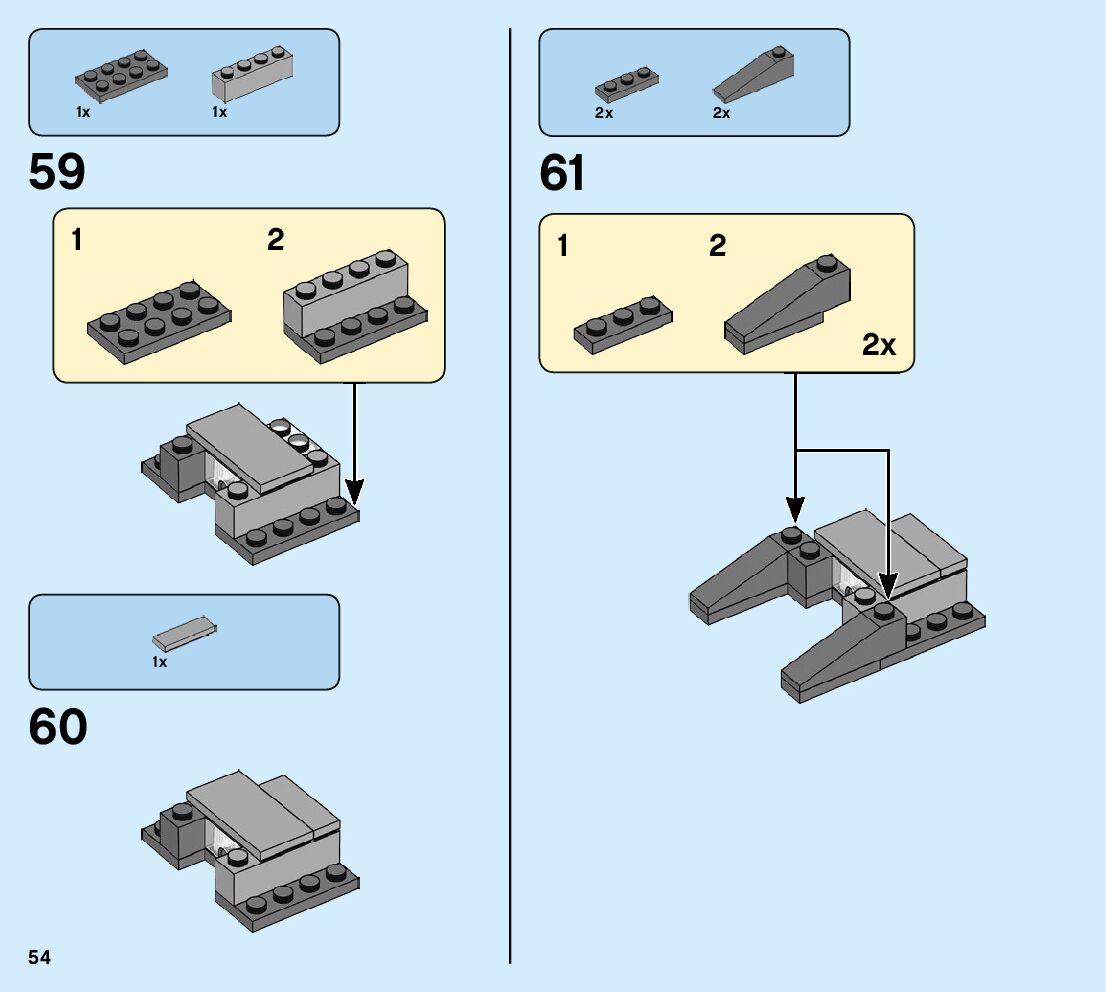 1x 1x

59

1 2

1x

60

54

2x 2x

61

1 2

2x