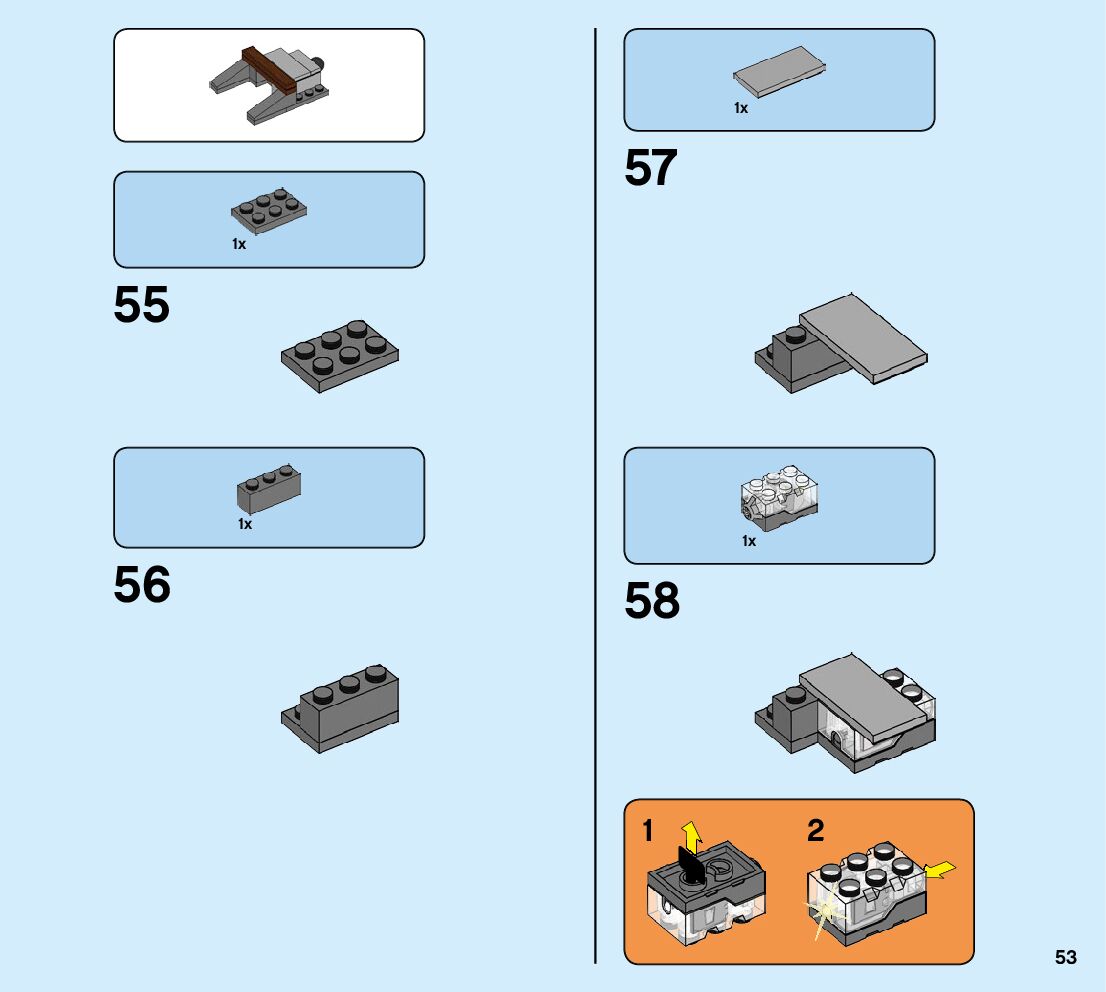 1x

55

1x

56

1x

57

1x

58

1

2

53