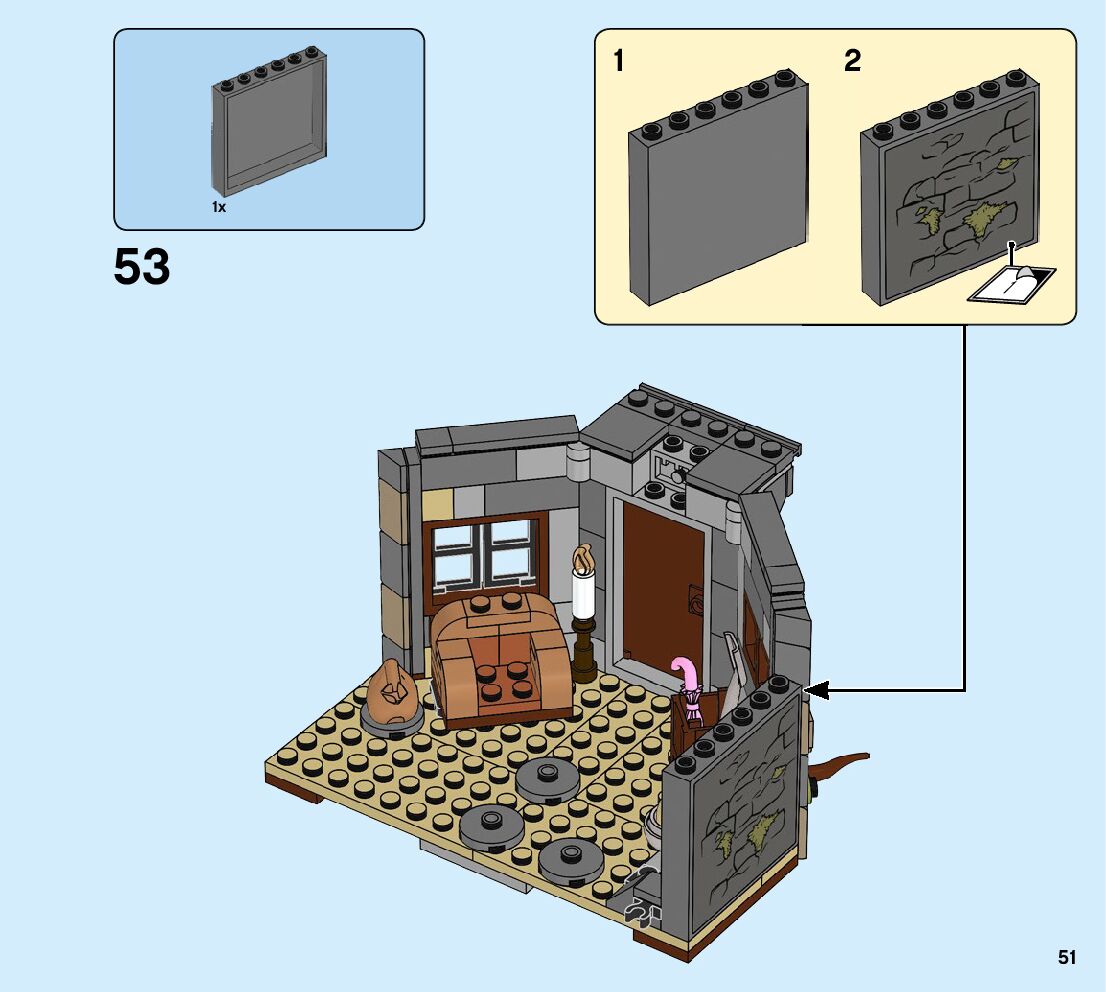 1x

53

1

2

51