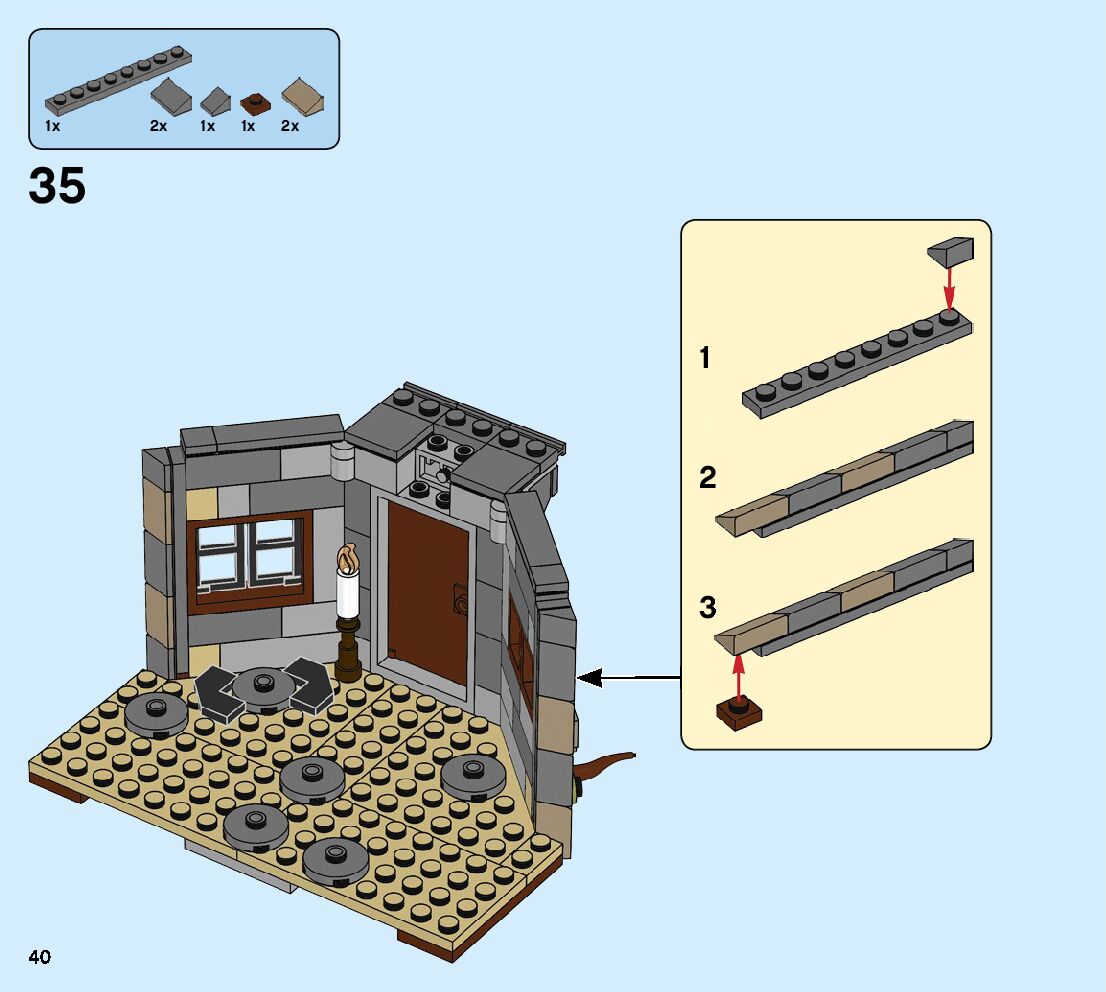 1x 2x 1x 1x 2x

35

1

2

3

40