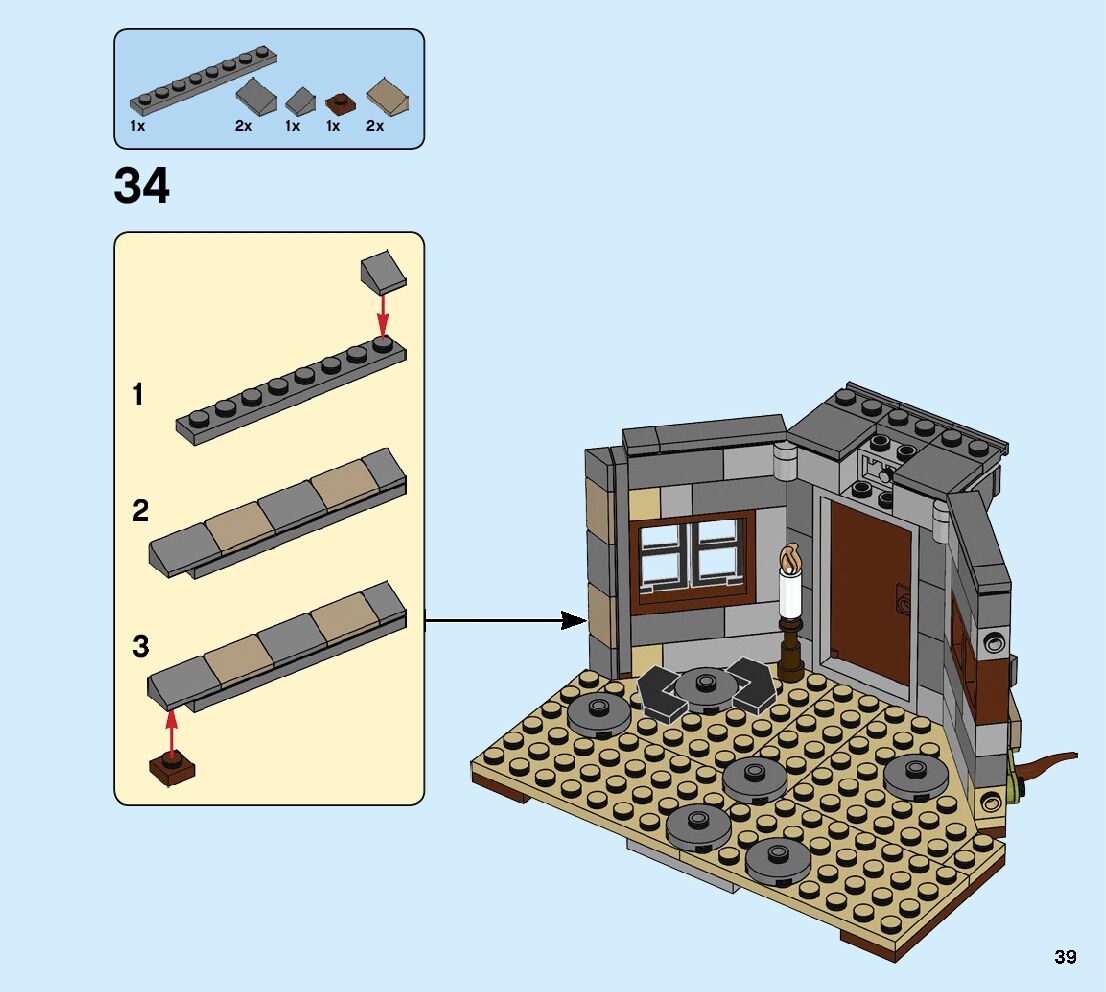 1x 2x 1x 1x 2x

34

1

2

3

39