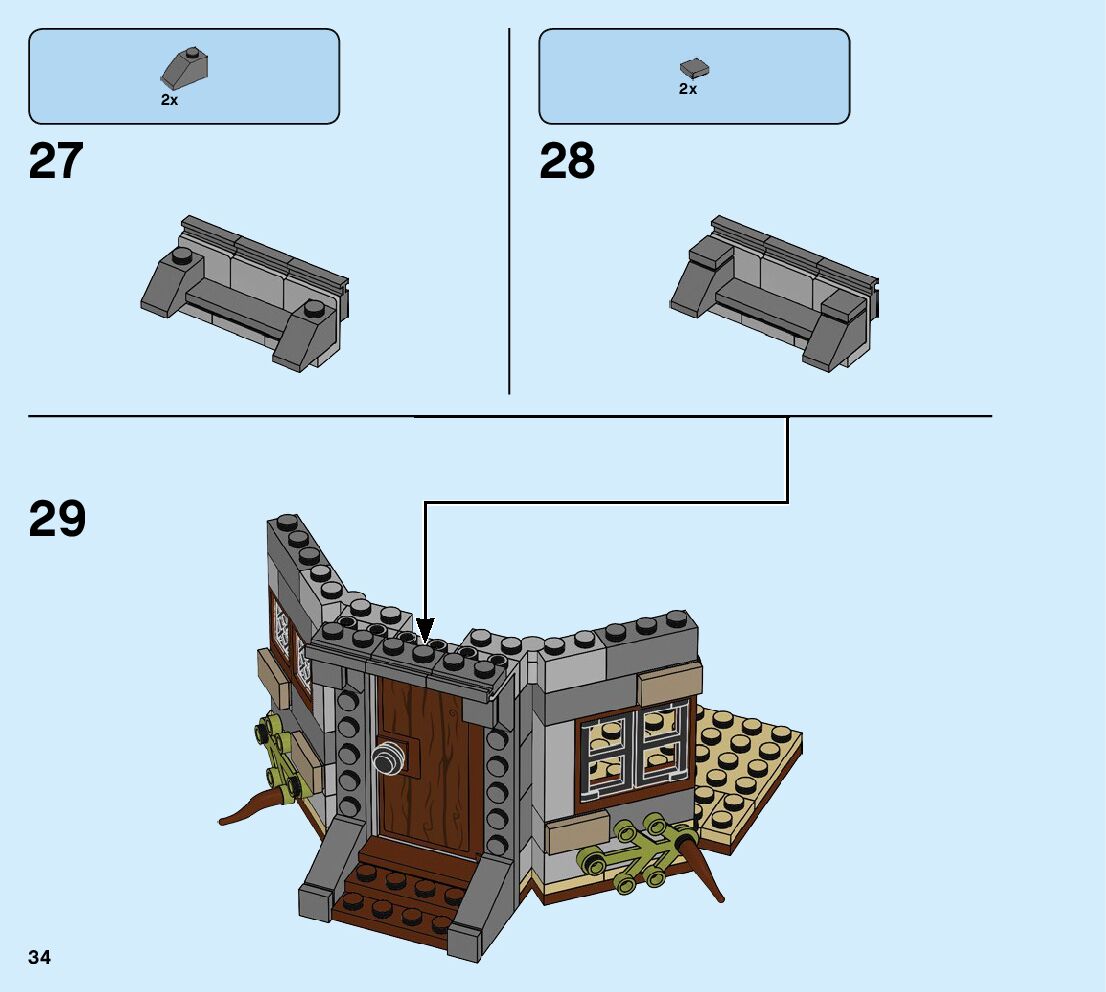 2x

27

2x

28

29

34