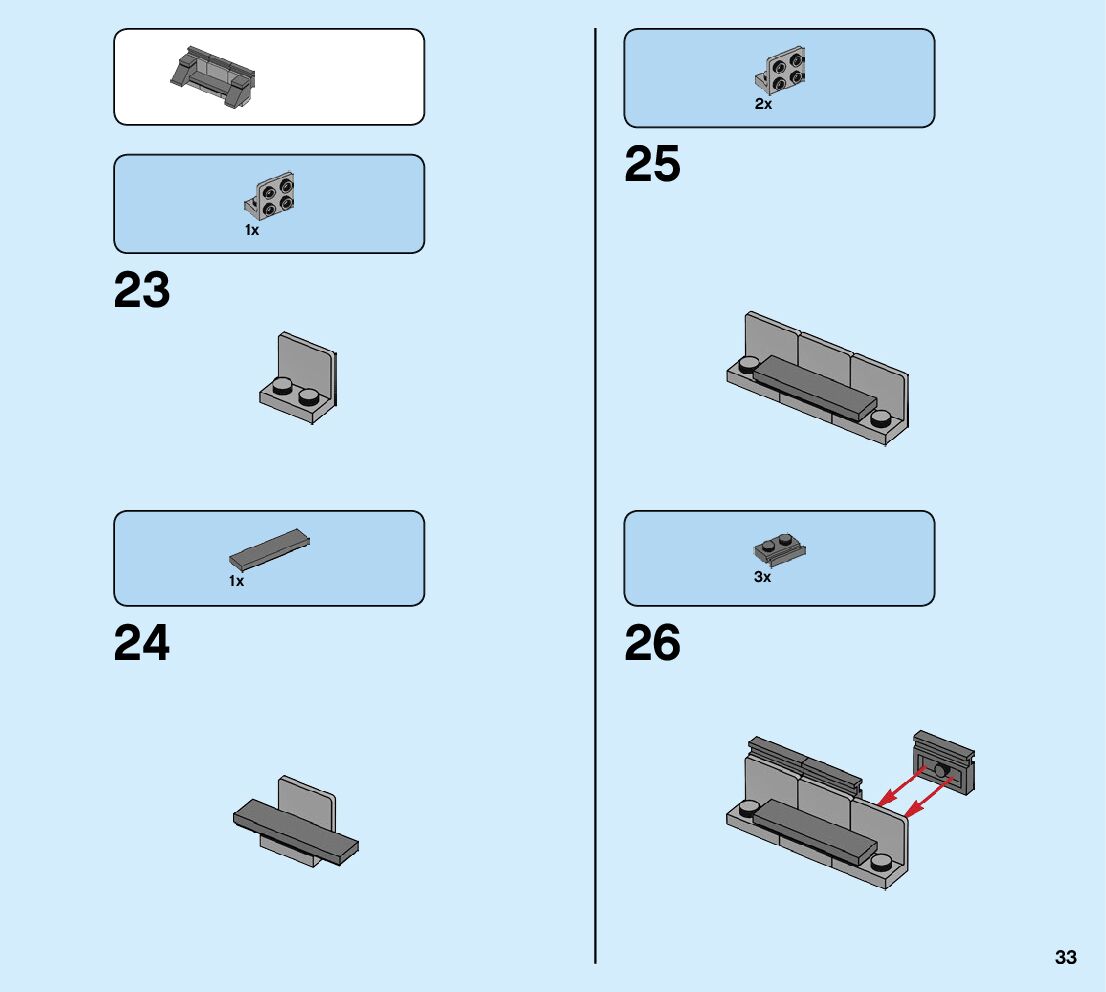 1x

23

1x

24

2x

25

3x

26

33