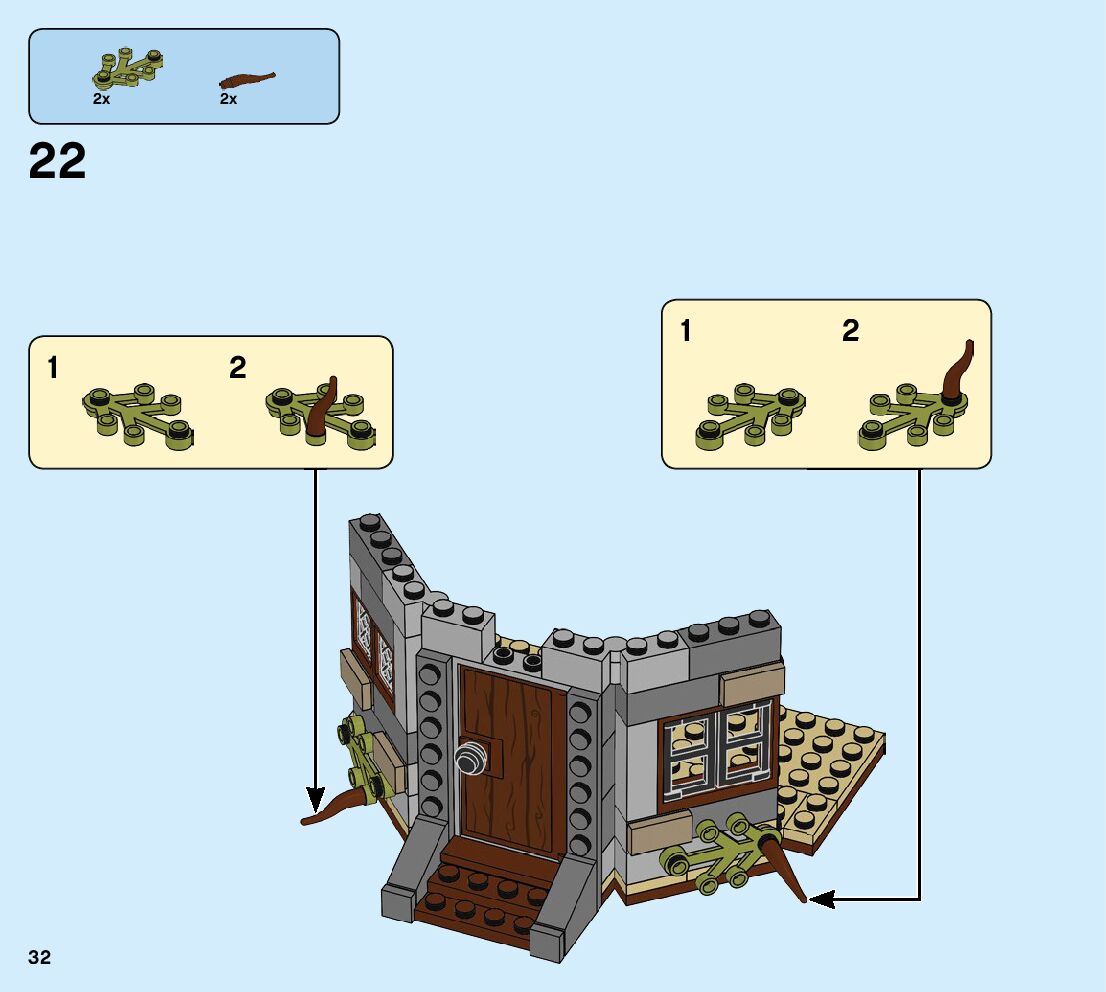 2x
2x

22

1
2

1
2

32