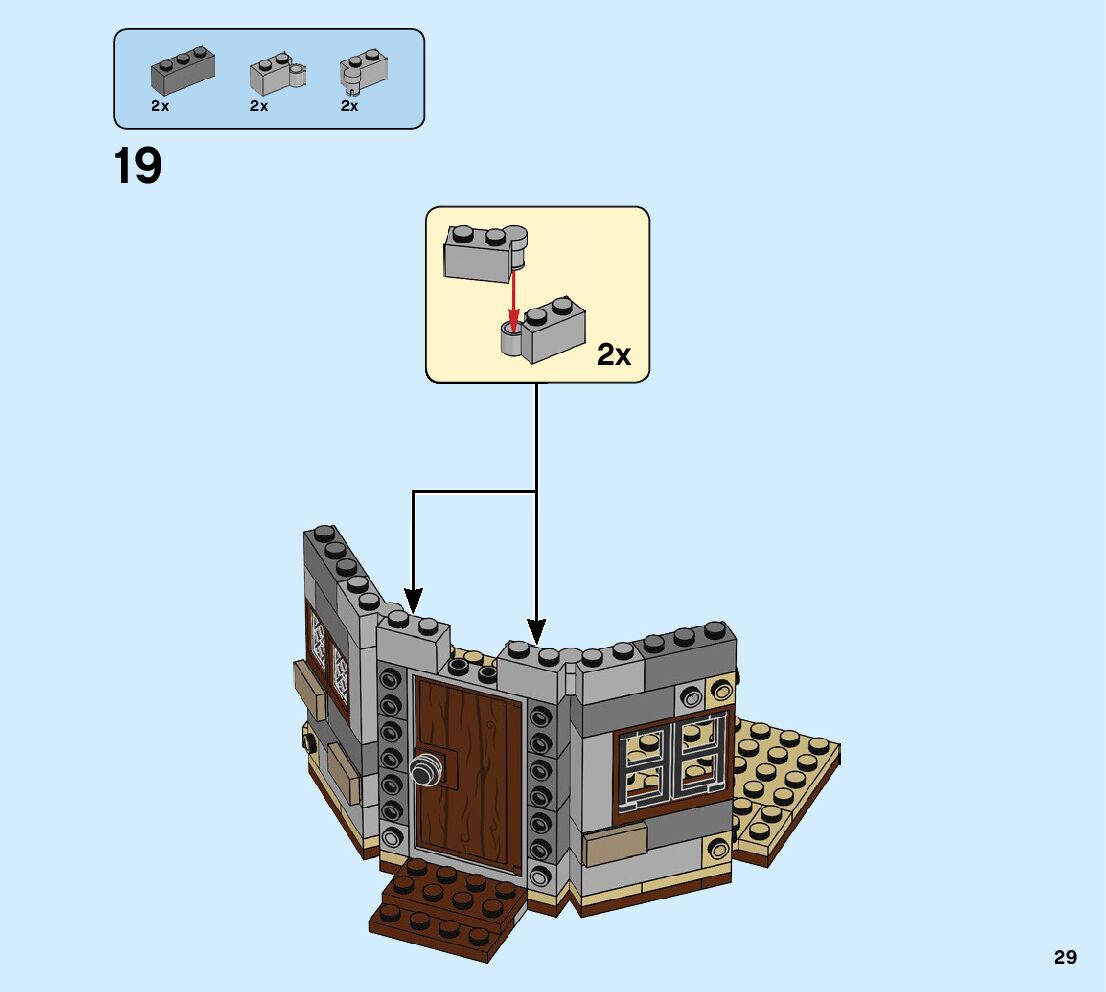 2x
2x
2x

19

2x

29