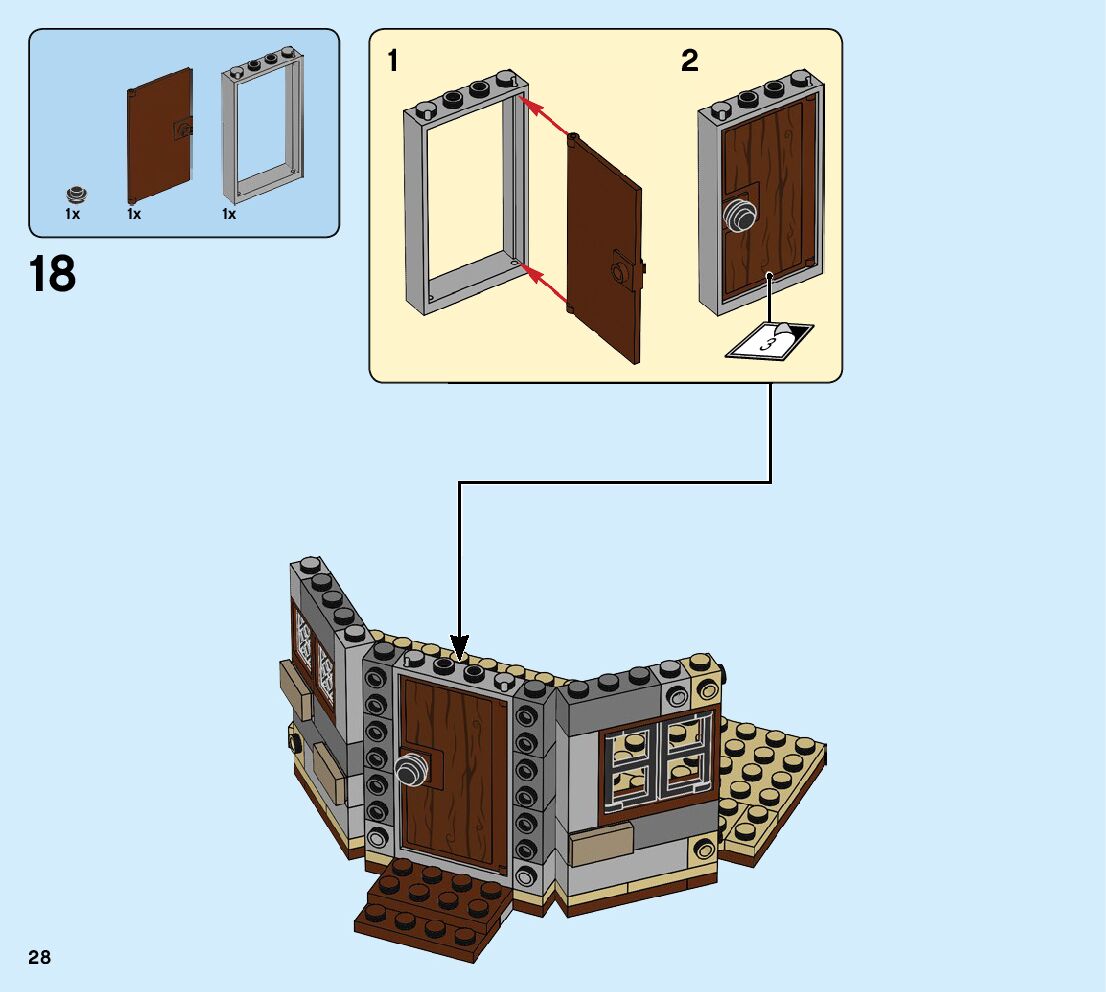 1x 1x 1x

18

1

2

3

28