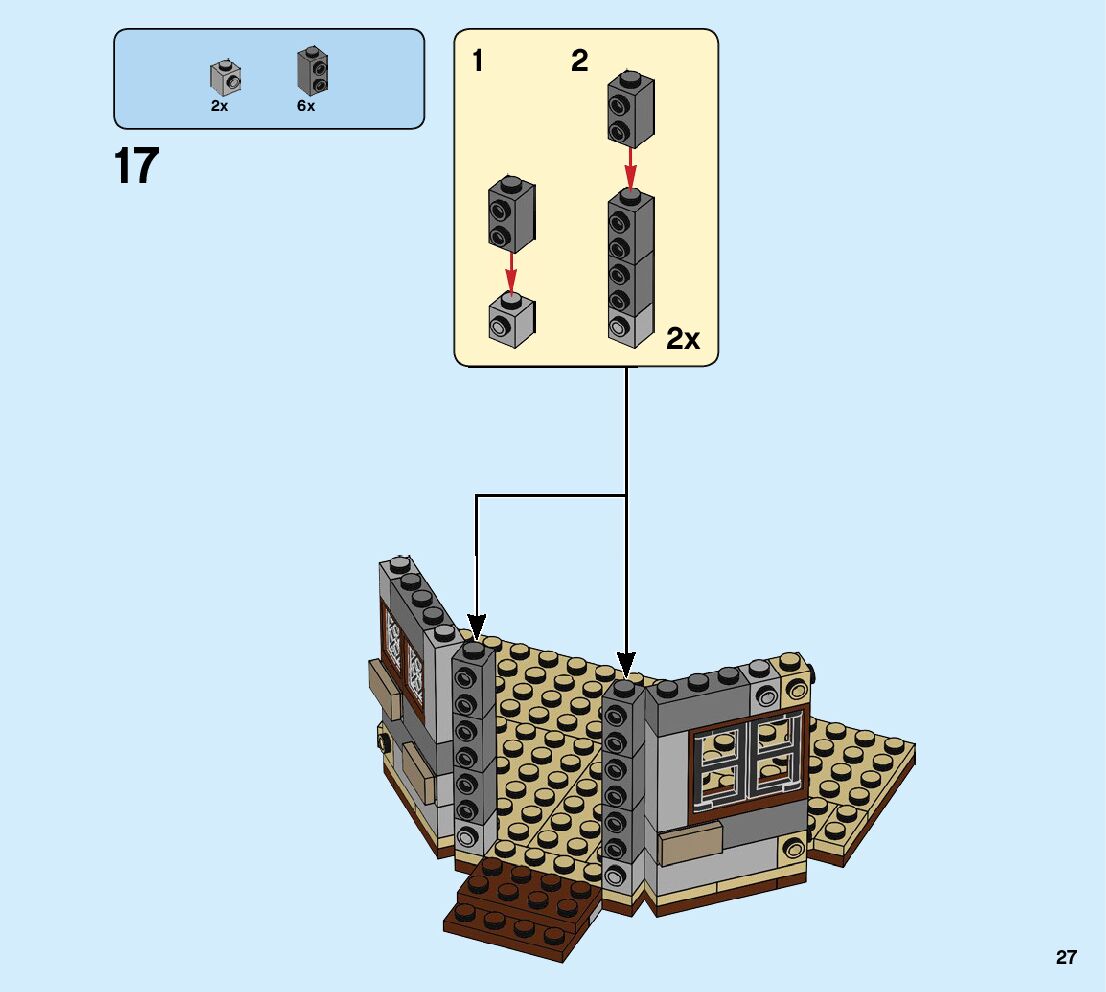 2x
6x

17

1
2

2x

27