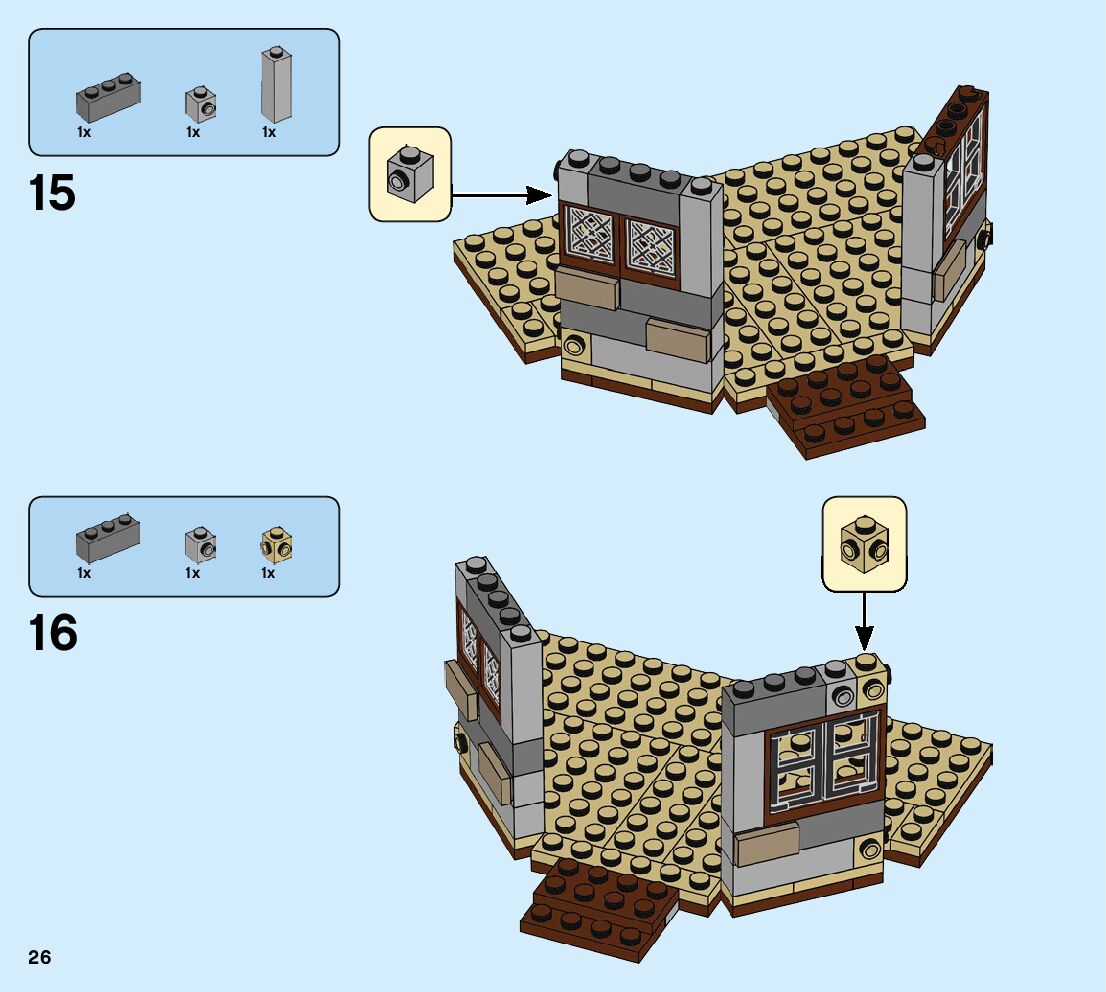 1x 1x 1x

15

1x 1x 1x

16

26