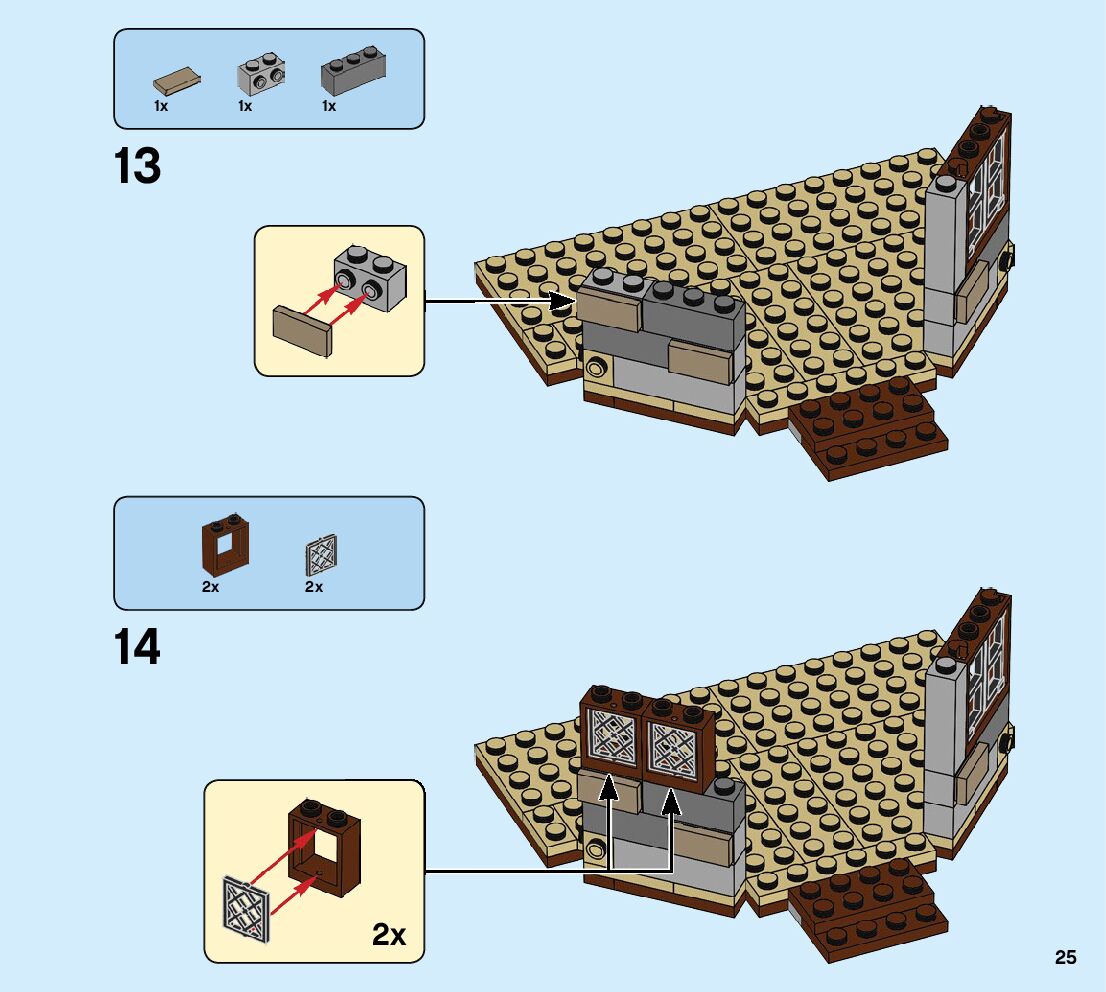 1x 1x 1x

13

2x 2x

14

2x

25