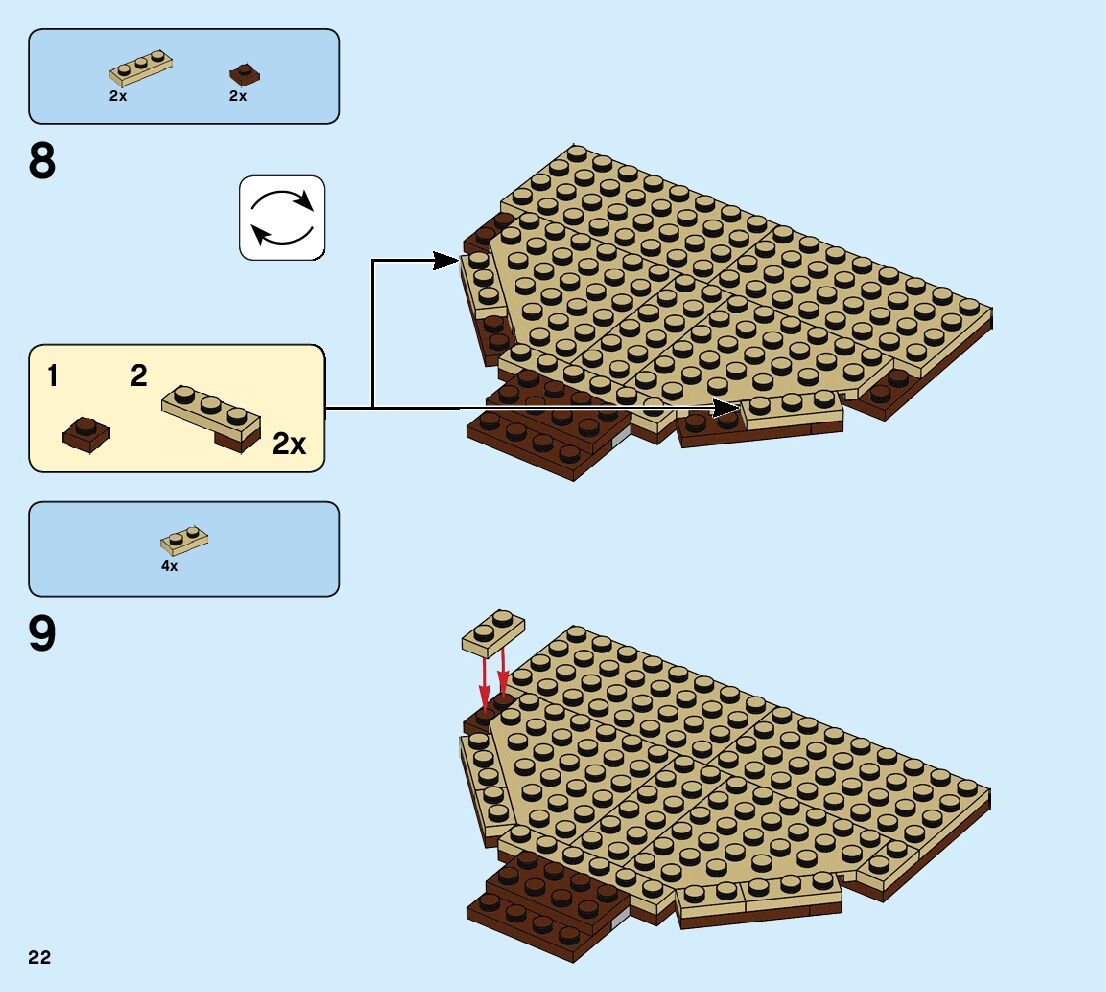 2x
2x

8

1
2
2x

4x

9

22