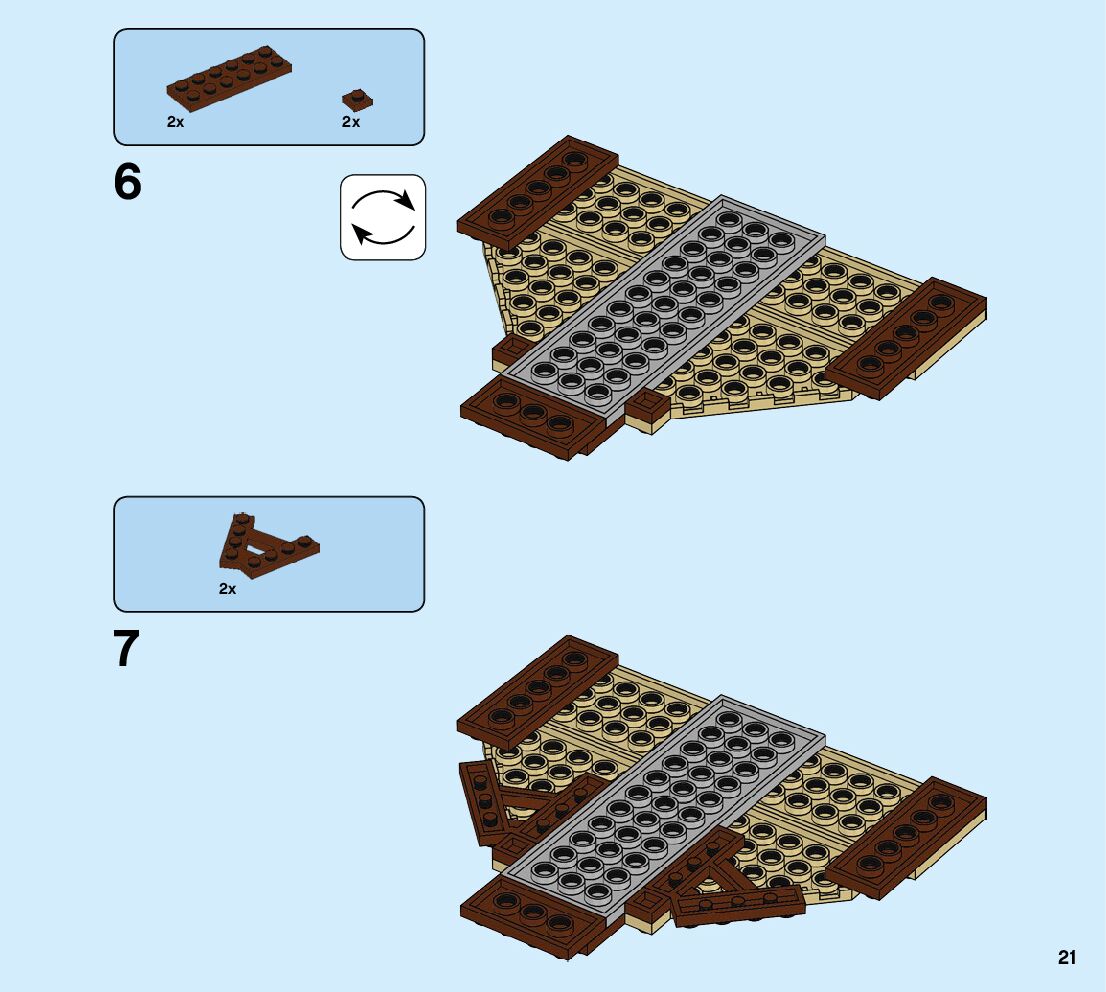 2x
2x
6

2x
7

21