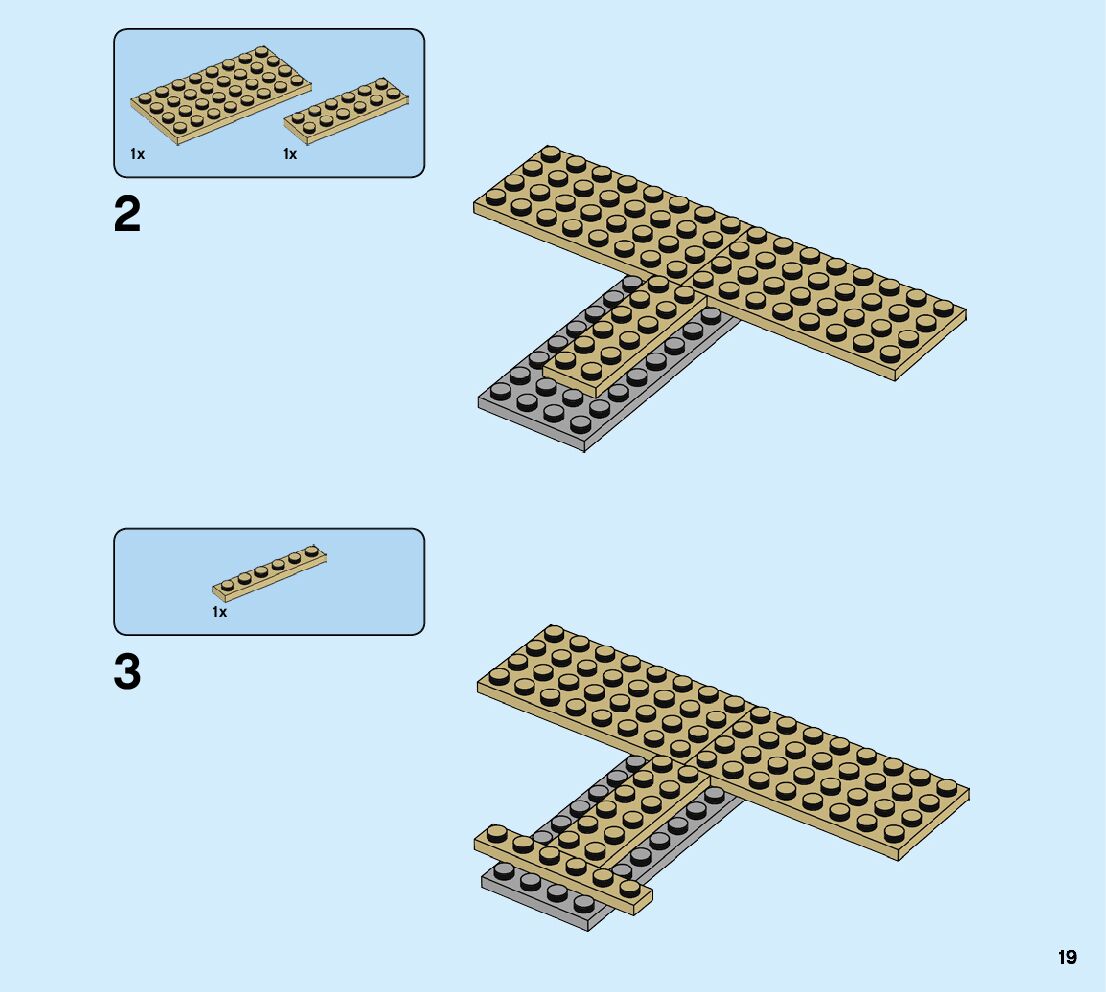 1x 1x

2

1x

3

19