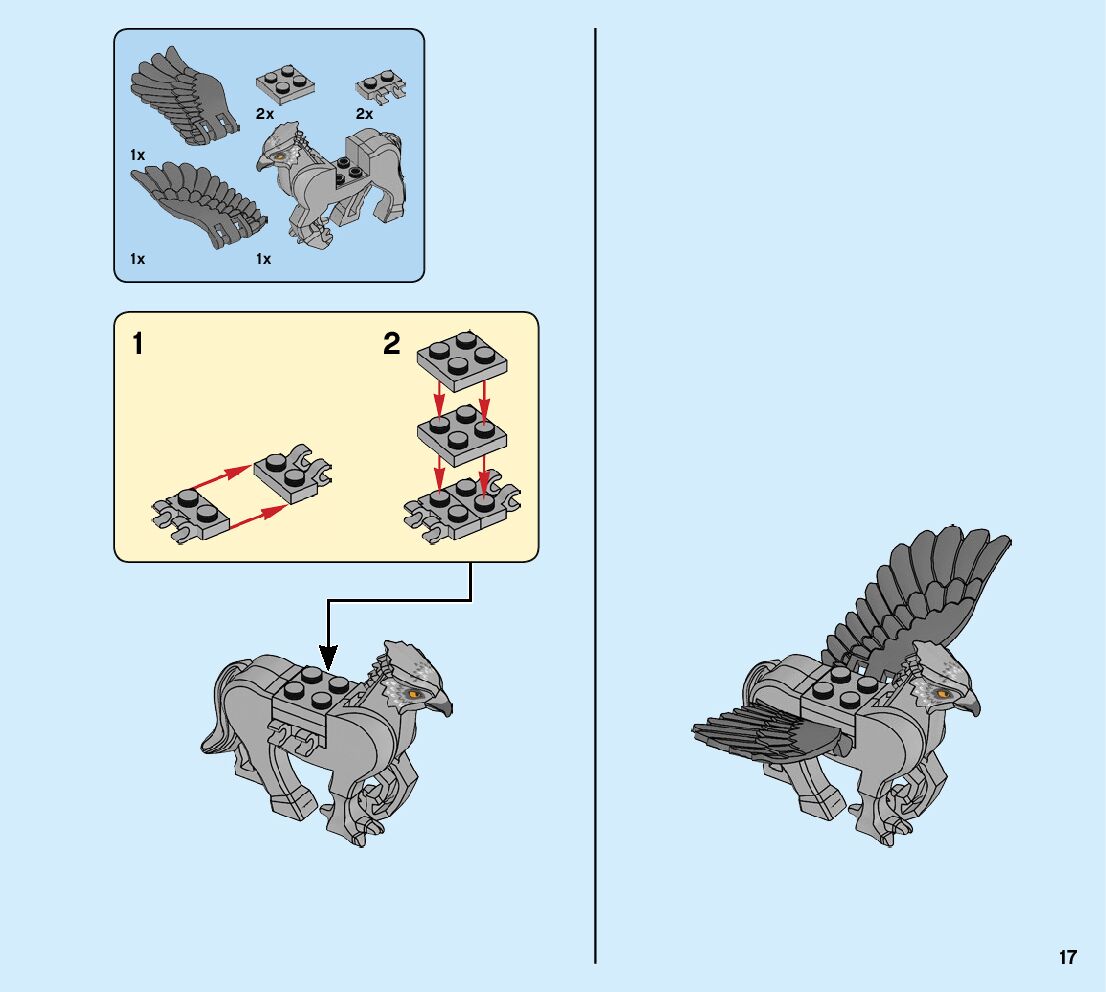 2x
2x
1x
1x
1x

1
2

17