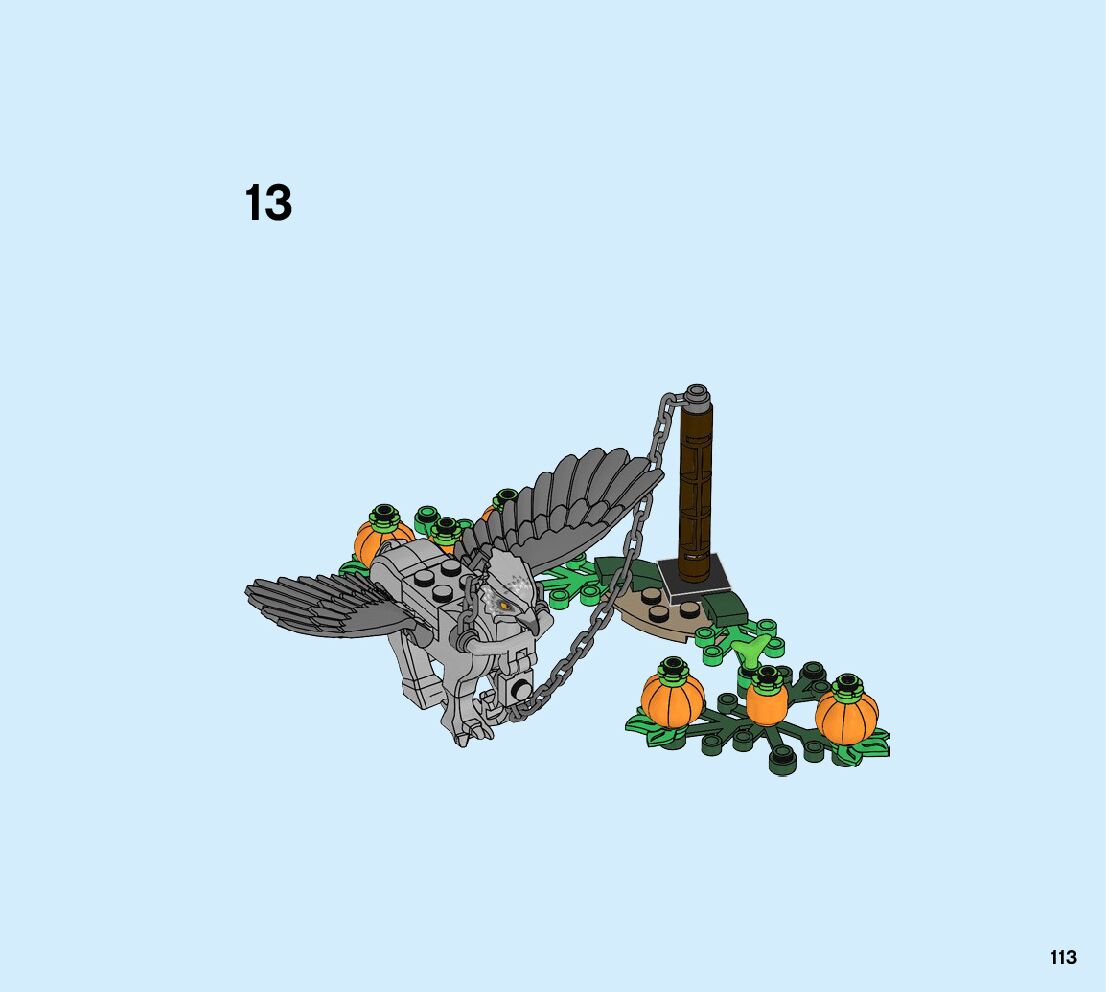 13

113