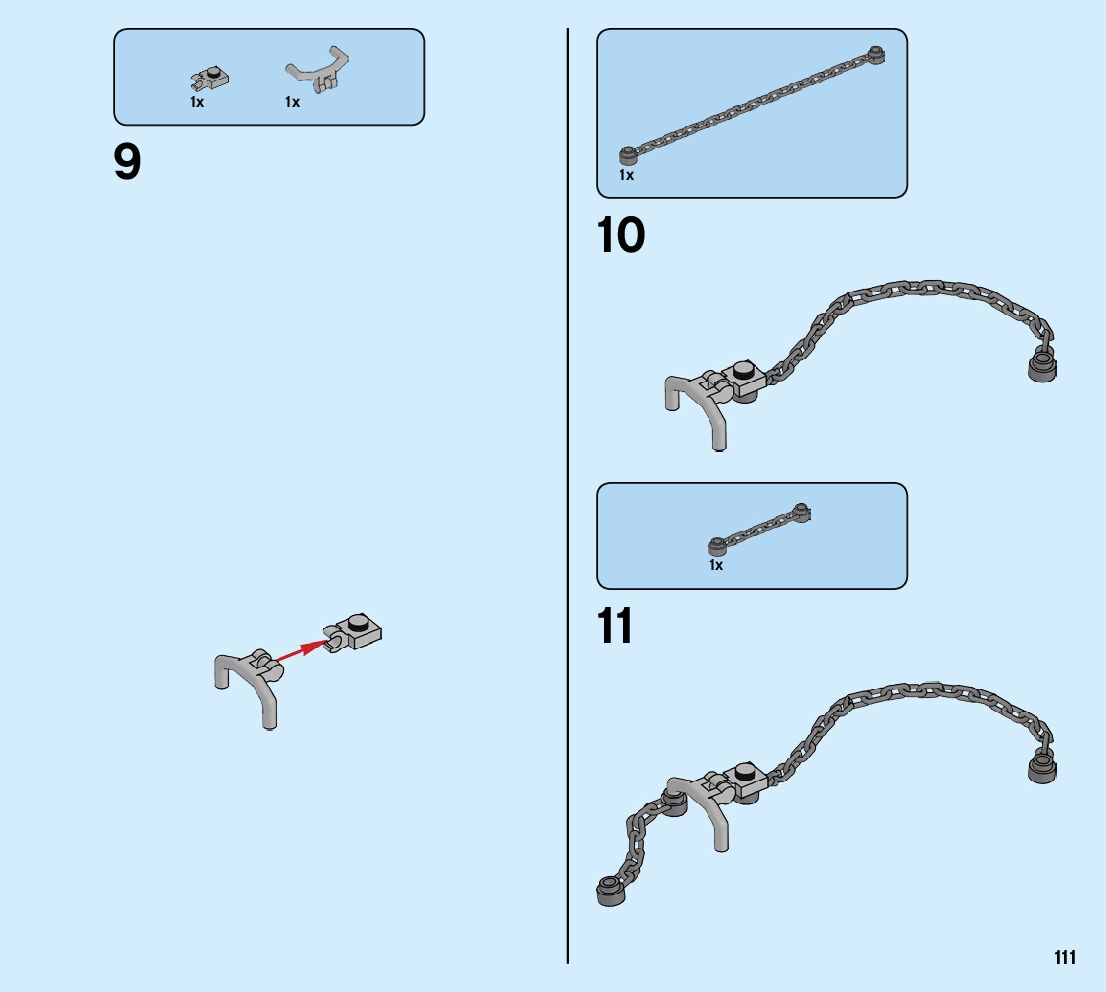 1x 1x

9

1x

10

1x

11

111