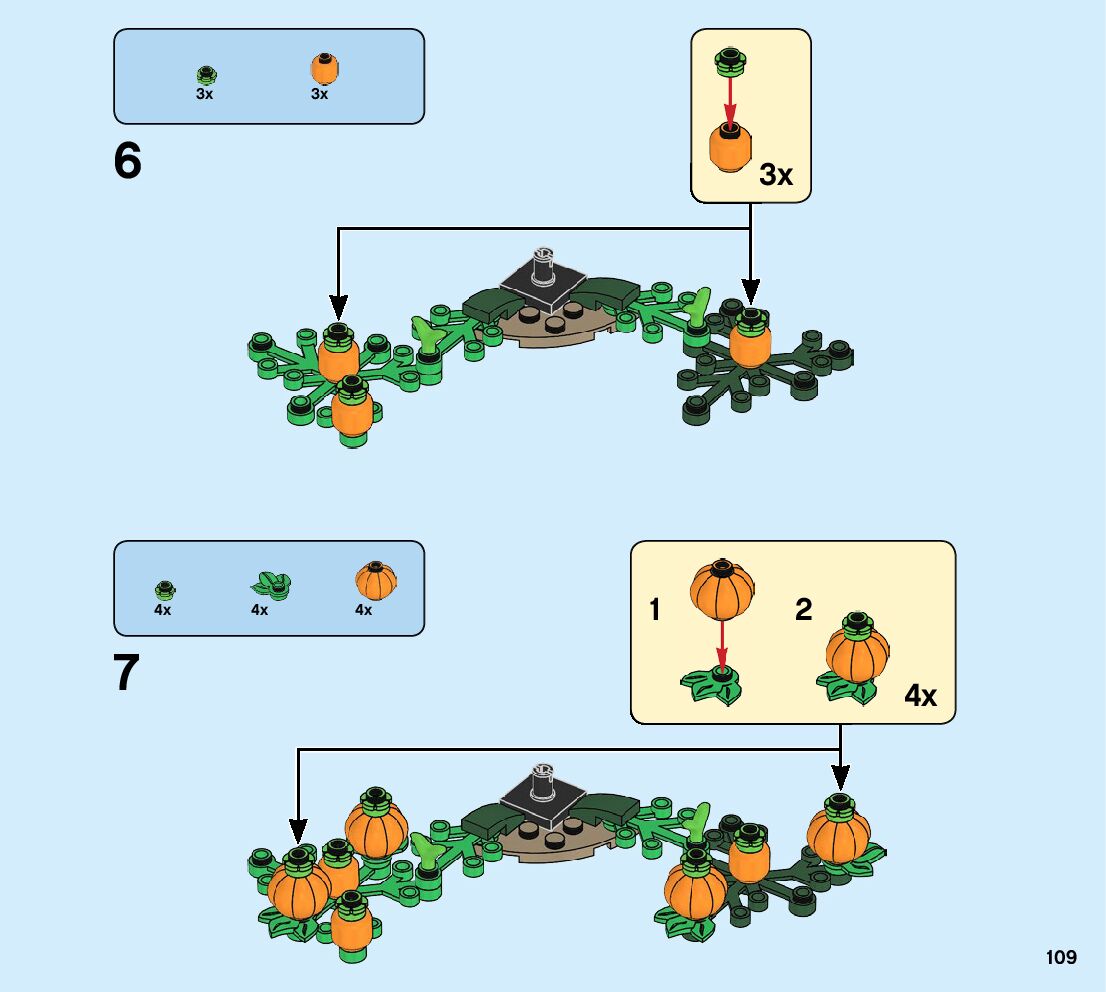 3x 3x

6

3x

4x 4x 4x

7

1 2

4x

109