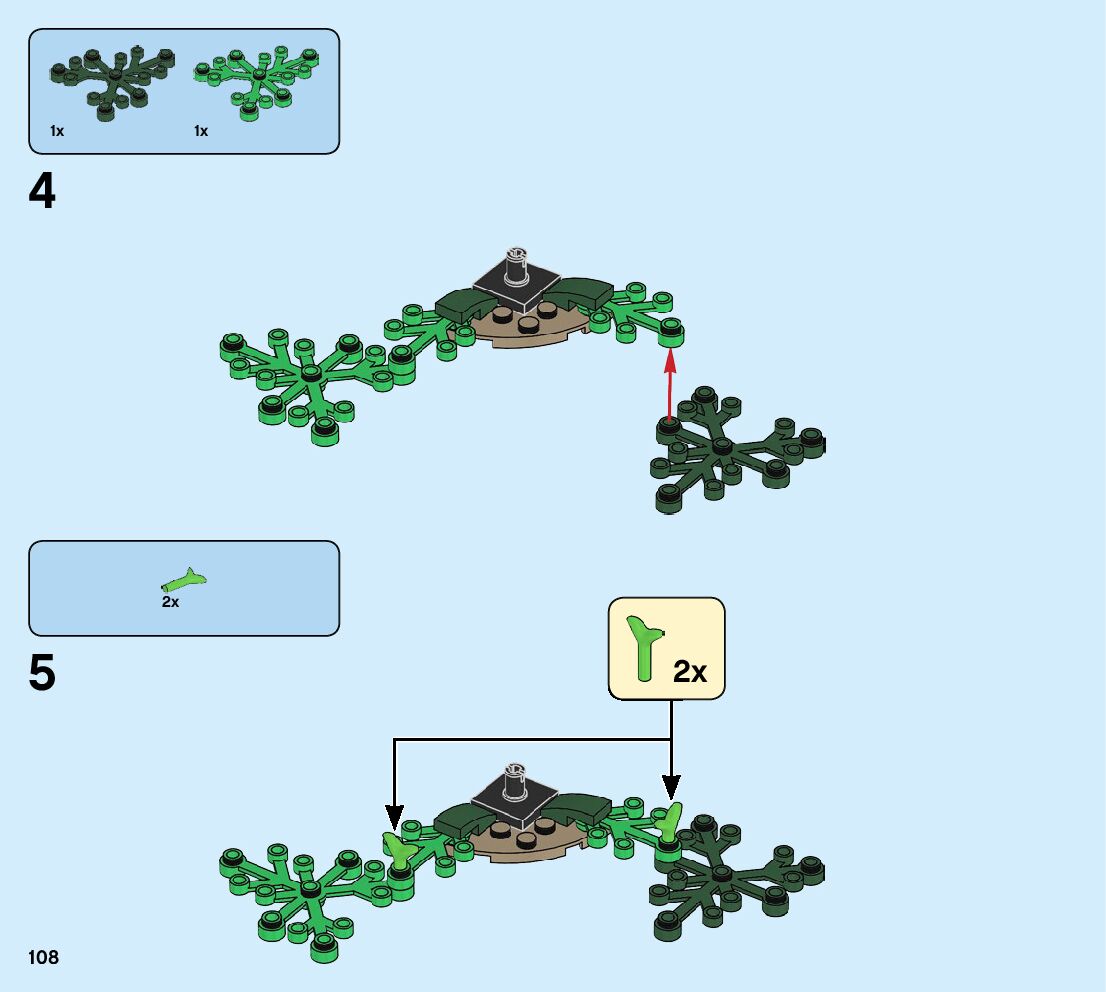 1x 1x

4

2x

5

2x

108